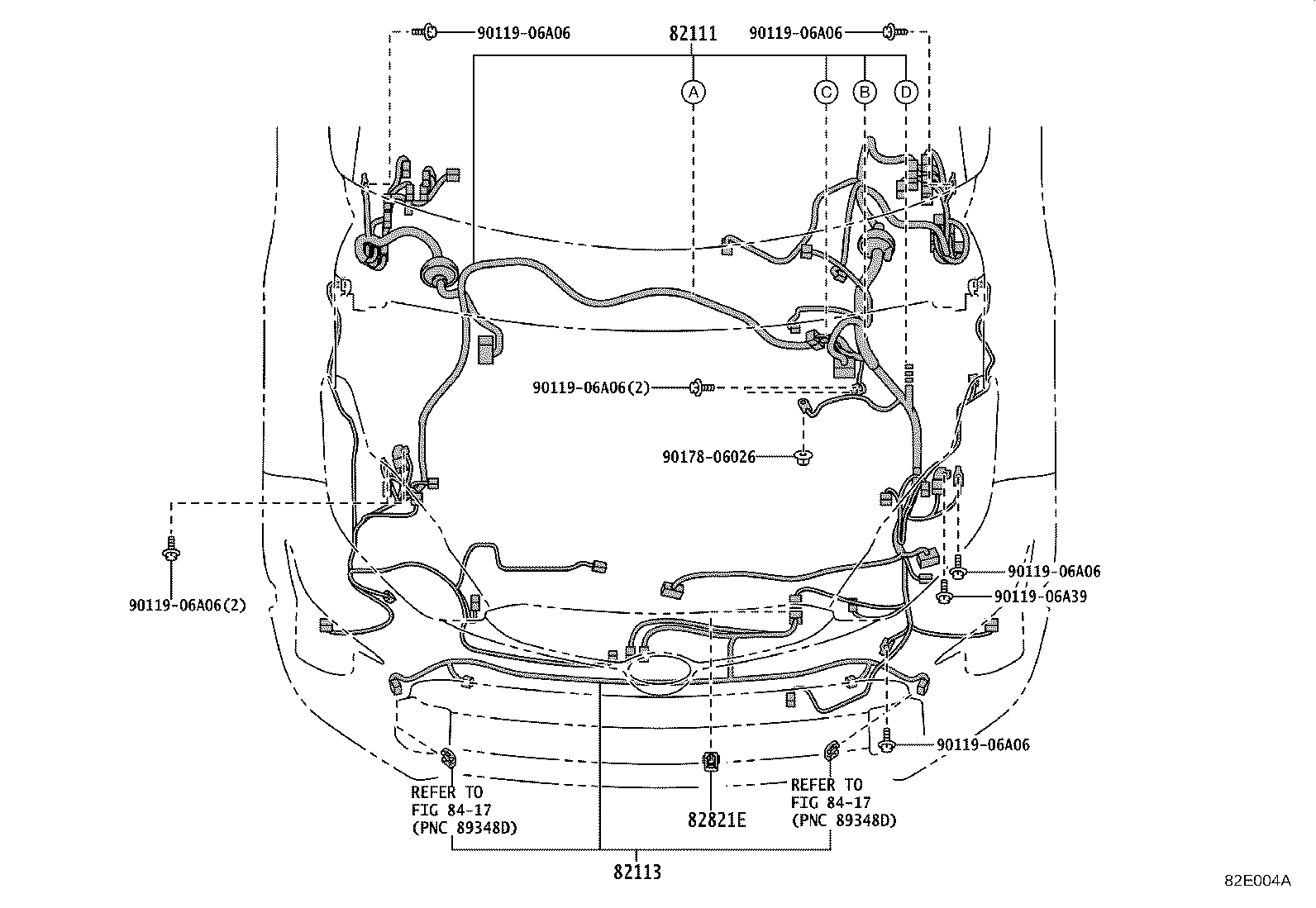 90119-06A06
82111
90119-06A06
A
C
B
D
90119-06A06(2)
90178-06026
90119-06A06(2)
90119-06A06
90119-06A39
90119-06A06
REFER TO
FIG 84-17
(PNC 89348D)
82821E
REFER TO
FIG 84-17
(PNC 89348D)
82113
82E004A