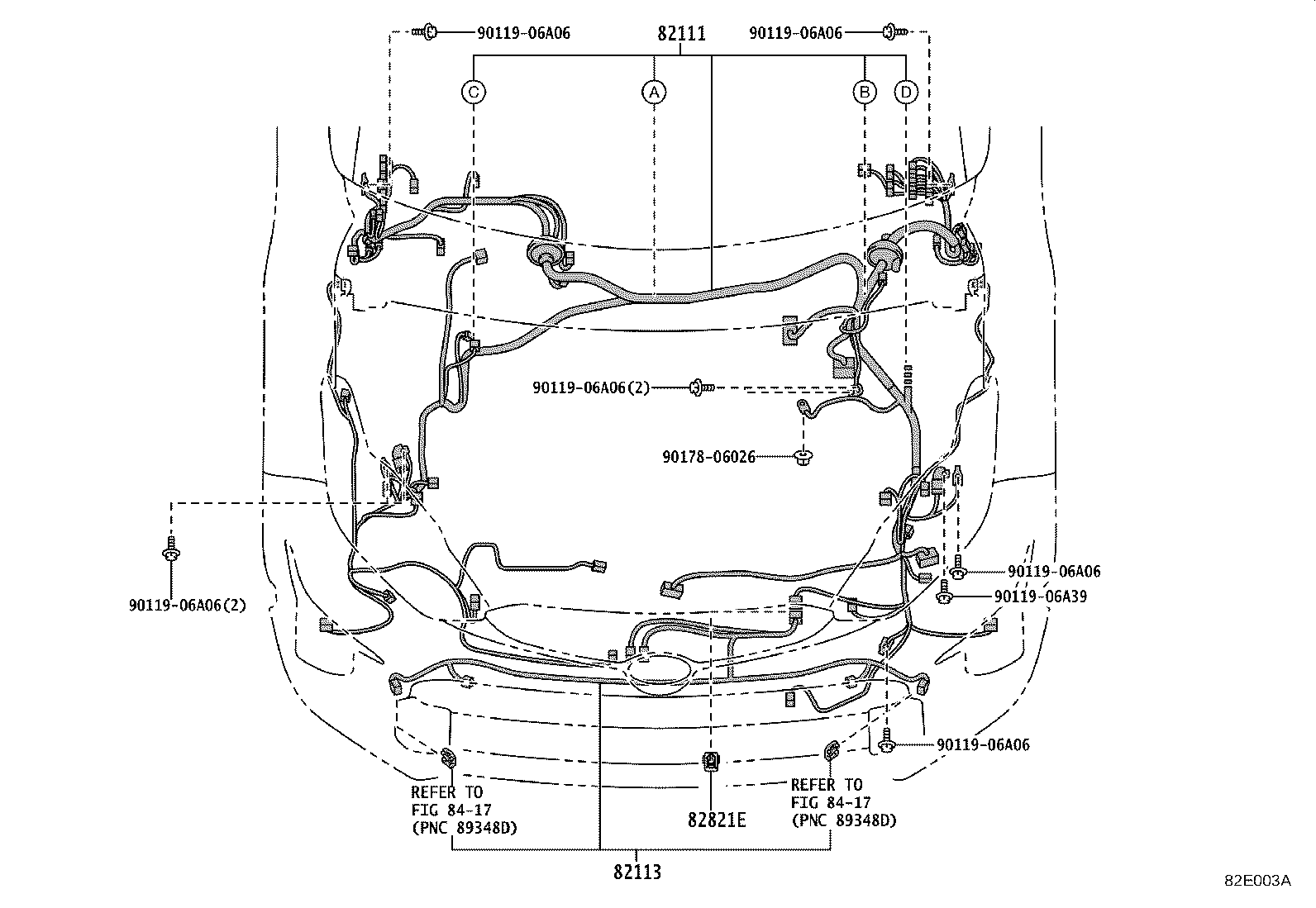 90119-06A06
82111
90119-06A06
C
A
B
D
90119-06A06(2)
90178-06026
90119-06A06(2)
90119-06A06
90119-06A39
90119-06A06
REFER TO
FIG 84-17
(PNC 89348D)
82821E
REFER TO
FIG 84-17
(PNC 89348D)
82113
82E003A