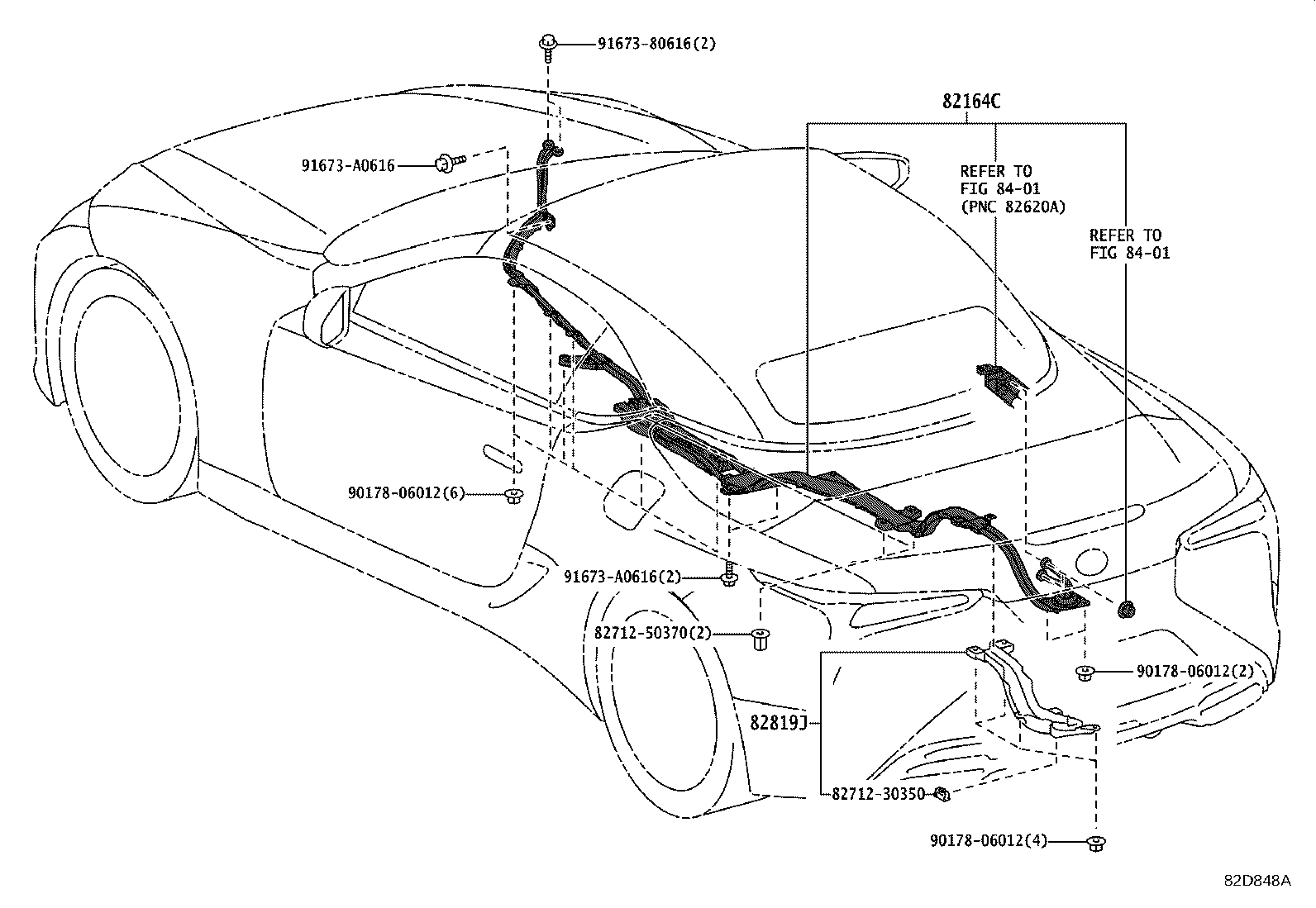 91673-80616(2)

82164C

91673-A0616

REFER TO
FIG 84-01
(PNC 82620A)

REFER TO
FIG 84-01

90178-06012(6)

91673-A0616(2)

82712-50370(2)

90178-06012(2)

82819J

82712-30350

90178-06012(4)

82D848A