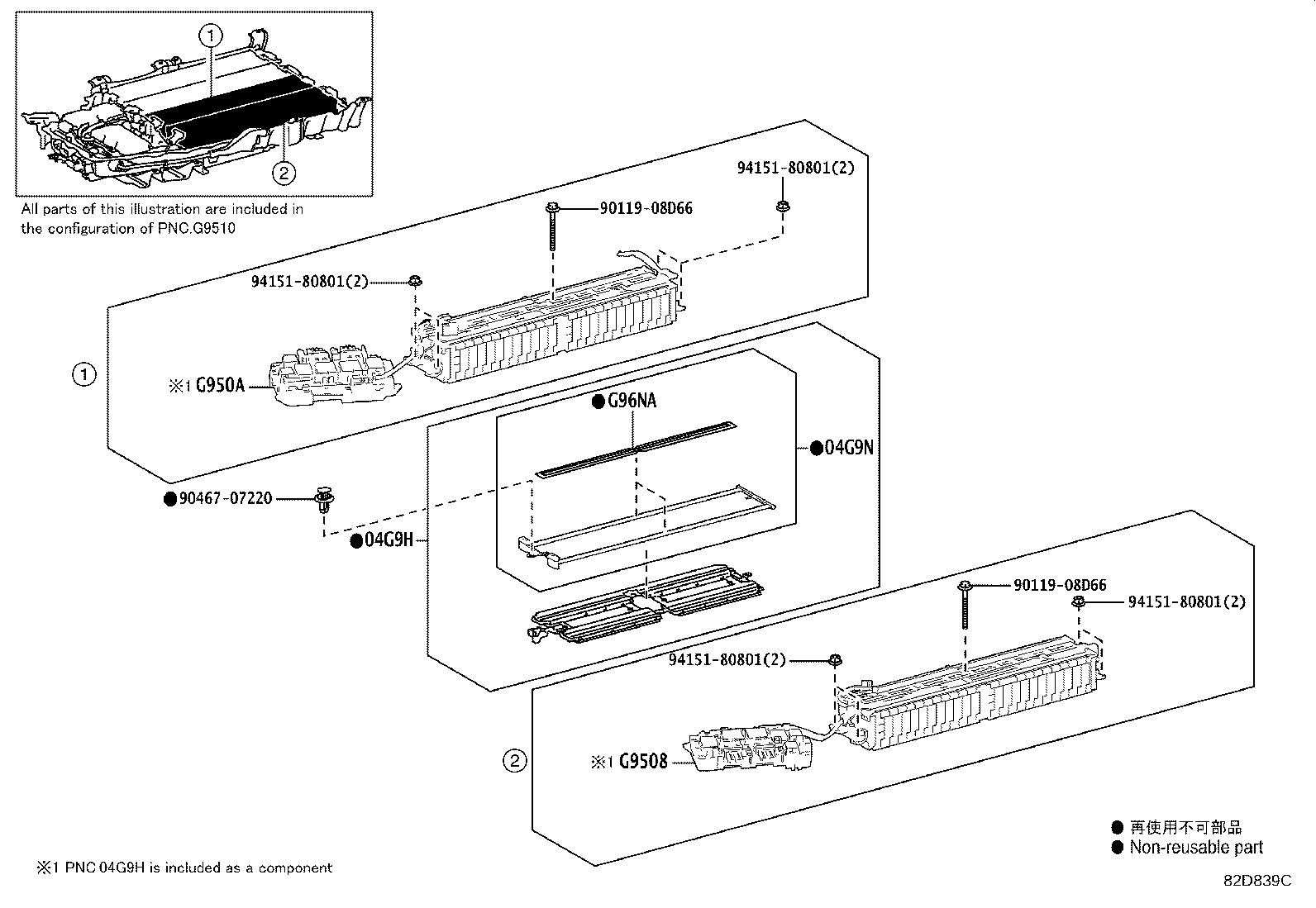 ①
②
All parts of this illustration are included in the configuration of PNC.G9510

94151-80801(2)
90119-08D66
94151-80801(2)
①
※1 G950A
●G96NA
●04G9N
●90467-07220
●04G9H
90119-08D66
94151-80801(2)
94151-80801(2)
②
※1 G9508
● 再使用不可部品
● Non-reusable part
※1 PNC 04G9H is included as a component
82D839C