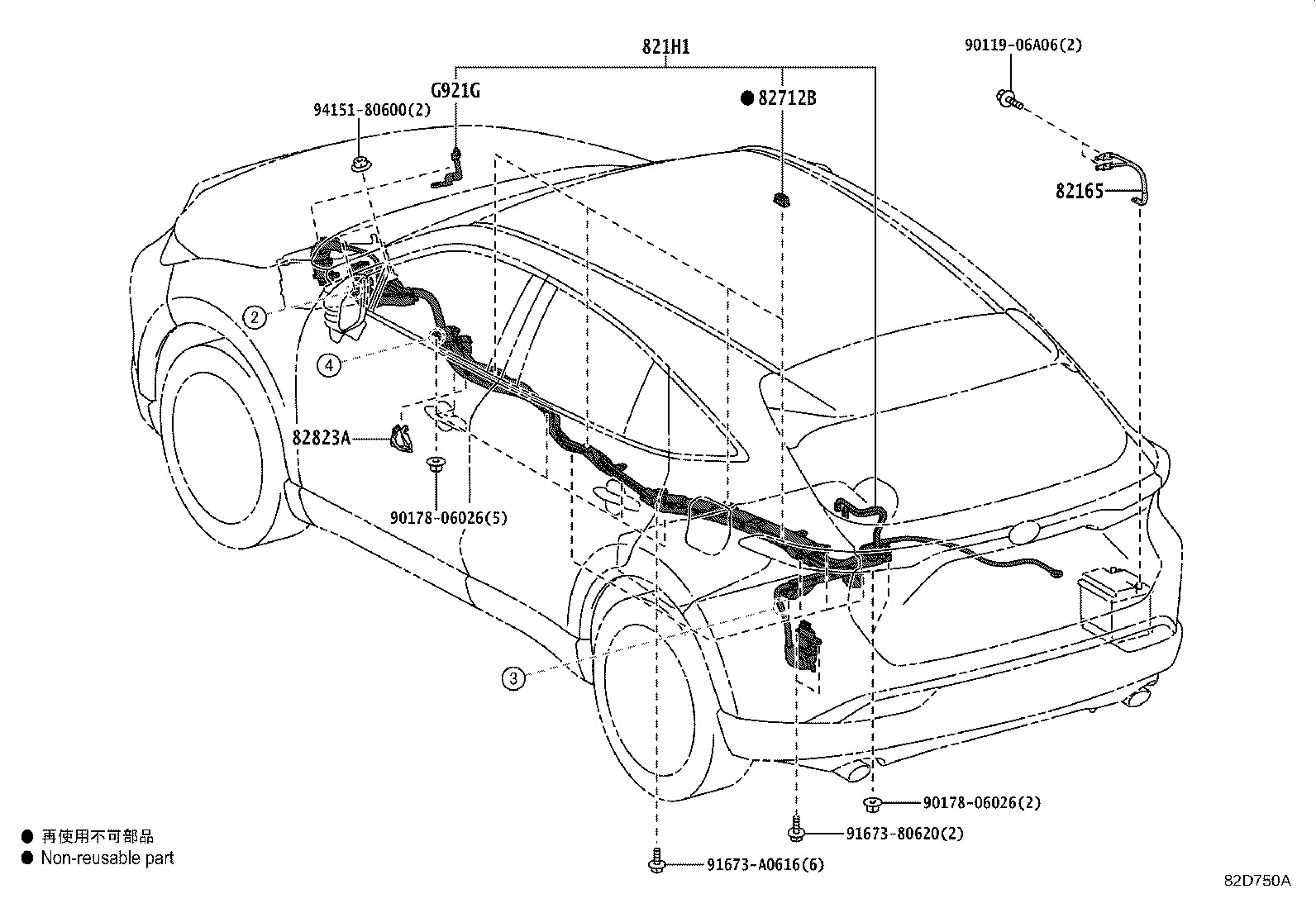 821H1

90119-06A06(2)

G921G

● 82712B

94151-80600(2)

82165

2

4

82823A

90178-06026(5)

3

90178-06026(2)

91673-80620(2)

91673-A0616(6)

● 再使用不可部品
● Non-reusable part

82D750A