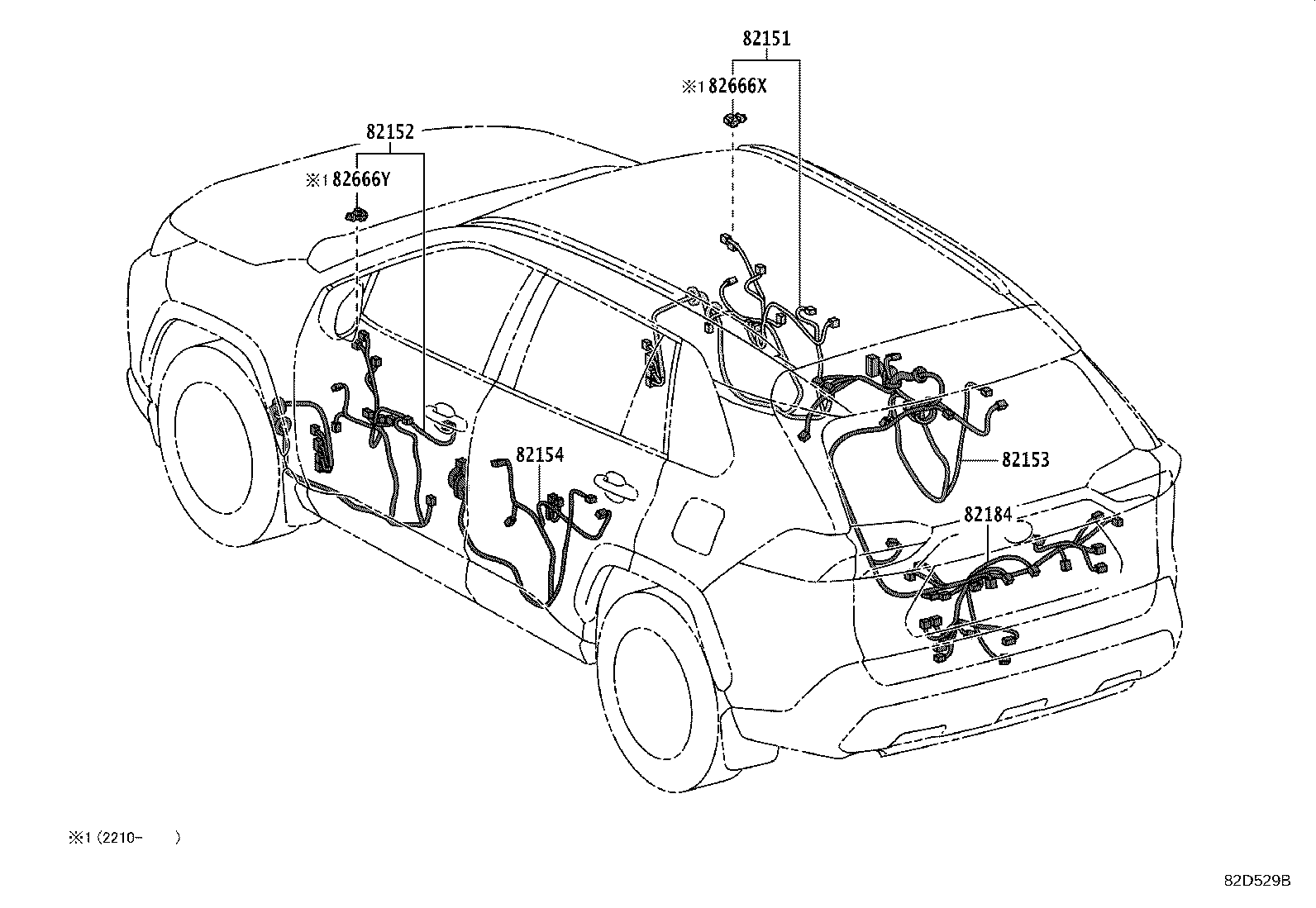 82151

※1 82666X

82152

※1 82666Y

82154

82153

82184

※1 (2210- )

82D529B