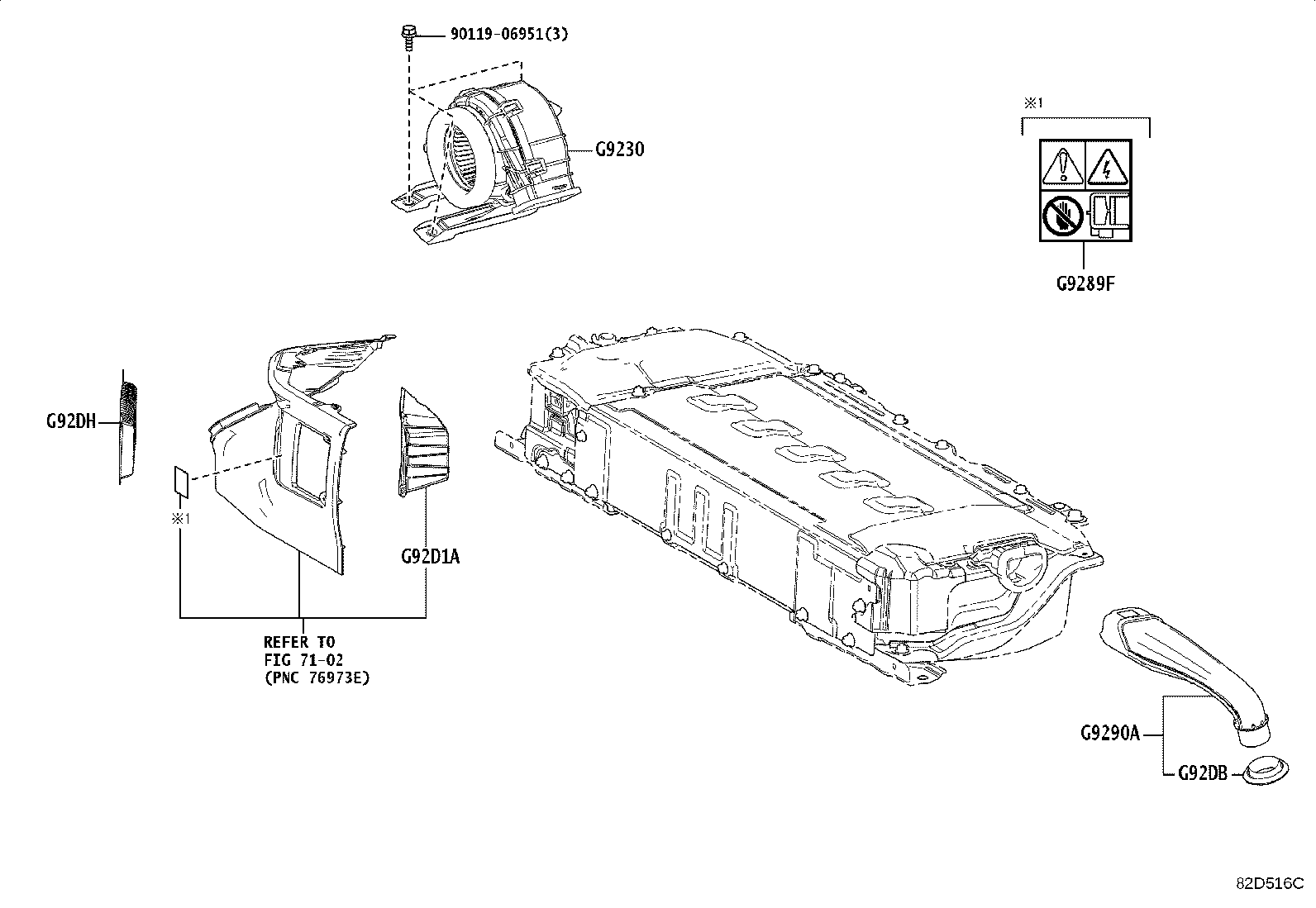 90119-06951(3)

G9230

※1

G9289F

G92DH

※1

G92D1A

REFER TO
FIG 71-02
(PNC 76973E)

G9290A

G92DB

82D516C