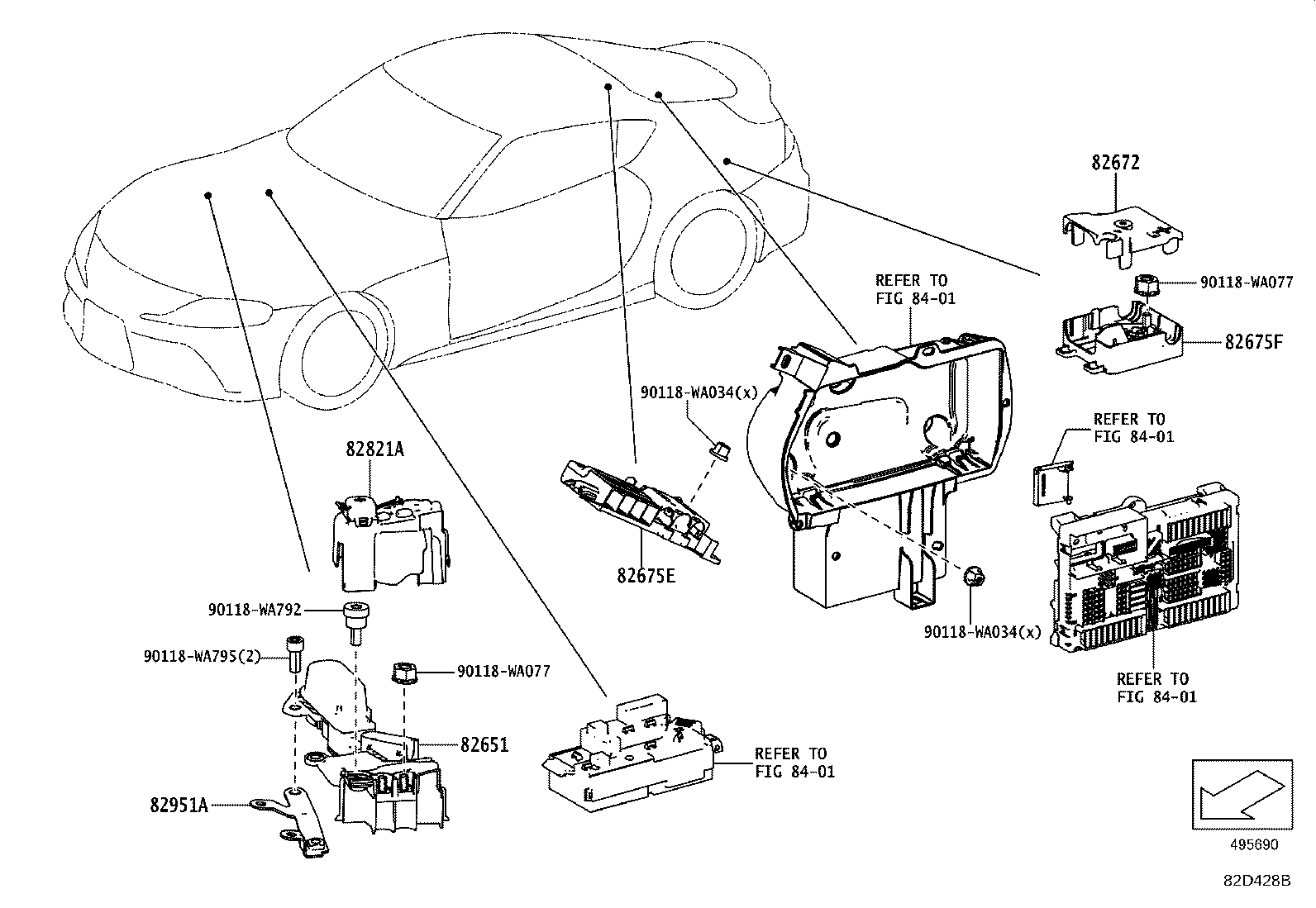 82672

REFER TO
FIG 84-01

90118-WA077

82675F

90118-WA034(x)

REFER TO
FIG 84-01

82821A

82675E

90118-WA792

90118-WA034(x)

90118-WA795(2)

90118-WA077

REFER TO
FIG 84-01

82651

REFER TO
FIG 84-01

82951A

495690

82D428B