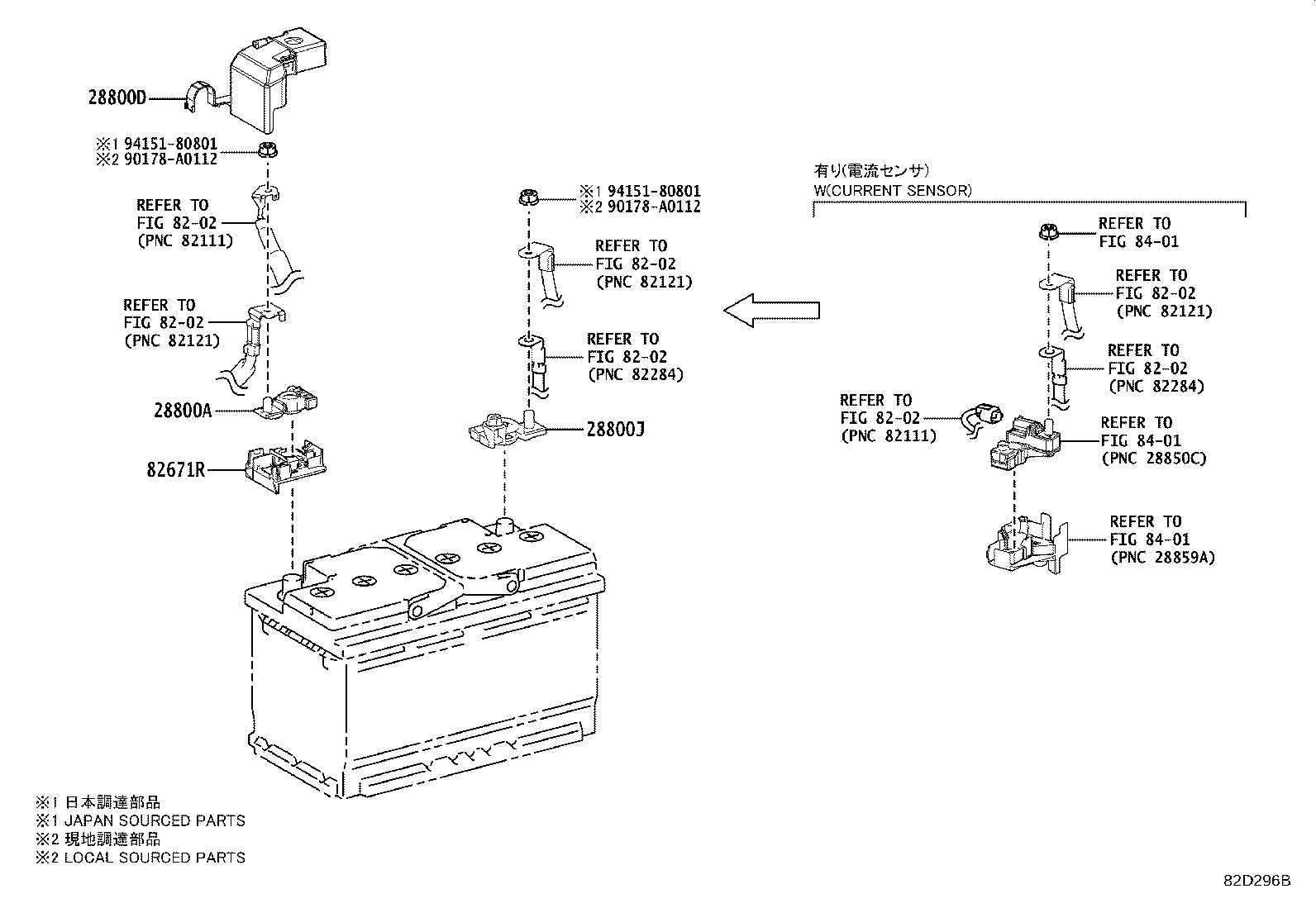 28800D

※1 94151-80801
※2 90178-A0112

REFER TO
FIG 82-02
(PNC 82111)

REFER TO
FIG 82-02
(PNC 82121)

28800A

82671R

※1 94151-80801
※2 90178-A0112

REFER TO
FIG 82-02
(PNC 82121)

REFER TO
FIG 82-02
(PNC 82284)

28800J

有り(電流センサ)
W(CURRENT SENSOR)

REFER TO
FIG 84-01

REFER TO
FIG 82-02
(PNC 82121)

REFER TO
FIG 82-02
(PNC 82284)

REFER TO
FIG 82-02
(PNC 82111)

REFER TO
FIG 84-01
(PNC 28850C)

REFER TO
FIG 84-01
(PNC 28859A)

※1 日本調達部品
※1 JAPAN SOURCED PARTS
※2 現地調達部品
※2 LOCAL SOURCED PARTS

82D296B