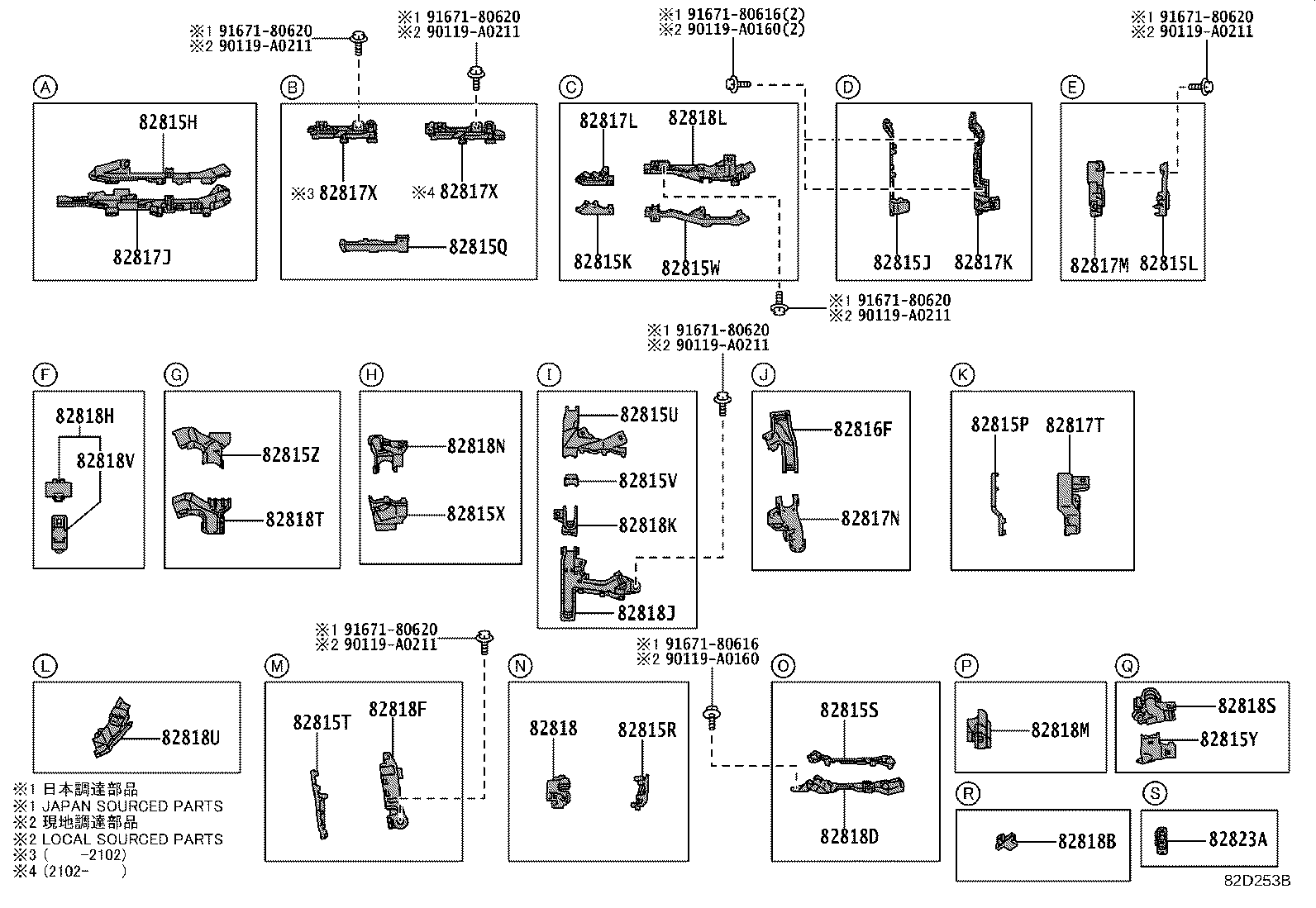 ※1 91671-80620
※2 90119-A0211

※1 91671-80620
※2 90119-A0211

※1 91671-80616(2)
※2 90119-A0160(2)

※1 91671-80620
※2 90119-A0211

A
82815H
82817J

B
※3 82817X
※4 82817X
82815Q

C
82817L
82818L
82815K
82815W

D
82815J
82817K

E
82817M
82815L

※1 91671-80620
※2 90119-A0211

※1 91671-80620
※2 90119-A0211

F
82818H
82818V

G
82815Z
82818T

H
82818N
82815X

I
82815U
82815V
82818K
82818J

J
82816F
82817N

K
82815P
82817T

※1 91671-80620
※2 90119-A0211

※1 91671-80616
※2 90119-A0160

L
82818U

M
82815T
82818F

N
82818
82815R

O
82815S
82818D

P
82818M

Q
82818S
82815Y

R
82818B

S
82823A

※1 日本調達部品
※1 JAPAN SOURCED PARTS
※2 現地調達部品
※2 LOCAL SOURCED PARTS
※3 ( -2102)
※4 (2102- )

82D253B