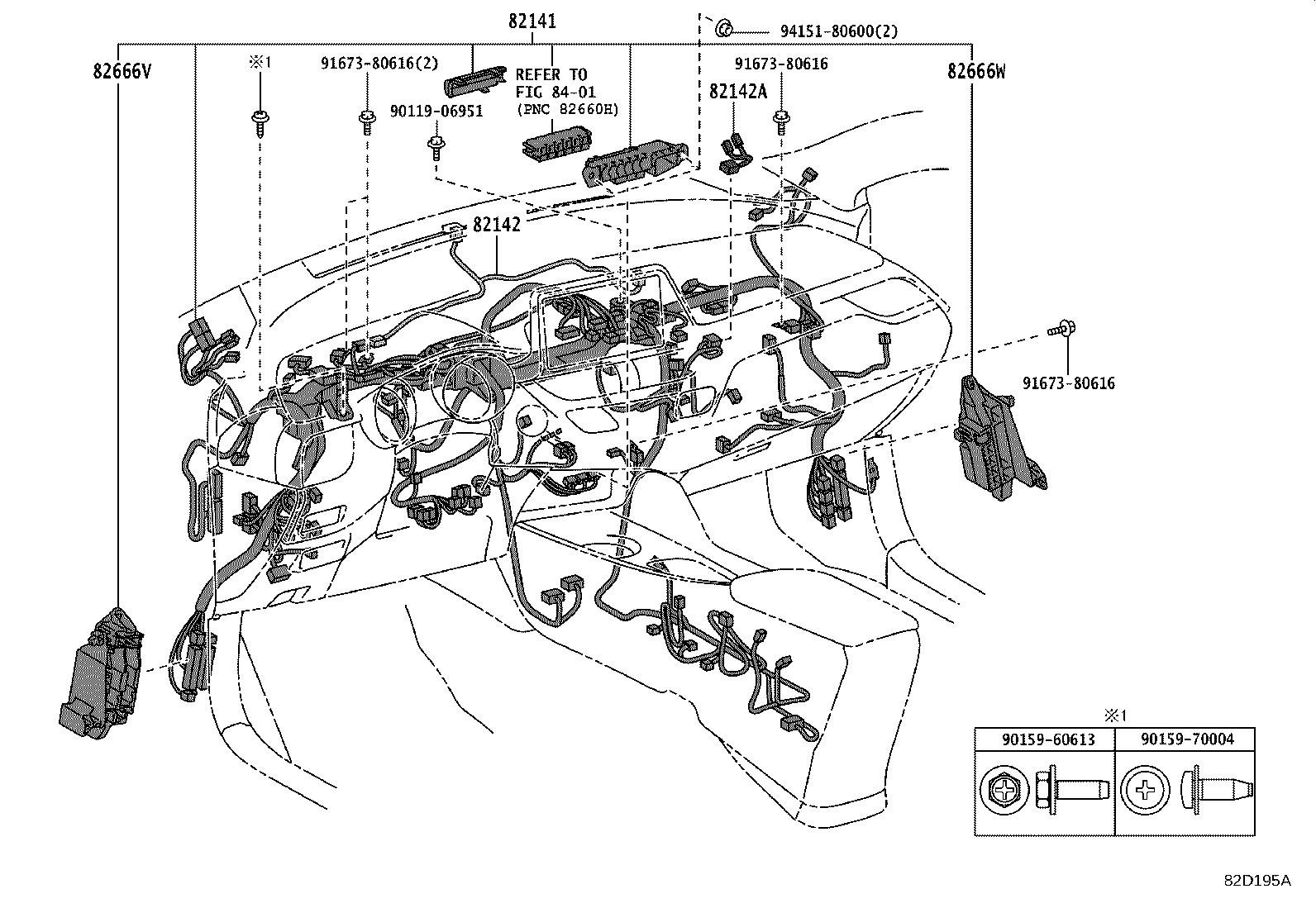 82141
94151-80600(2)
82666V
※1
91673-80616(2)
REFER TO FIG 84-01 (PNC 82660H)
91673-80616
82666W
90119-06951
82142A
82142
91673-80616
※1

| 90159-60613 | 90159-70004 |
|---|---|
| | |

82D195A