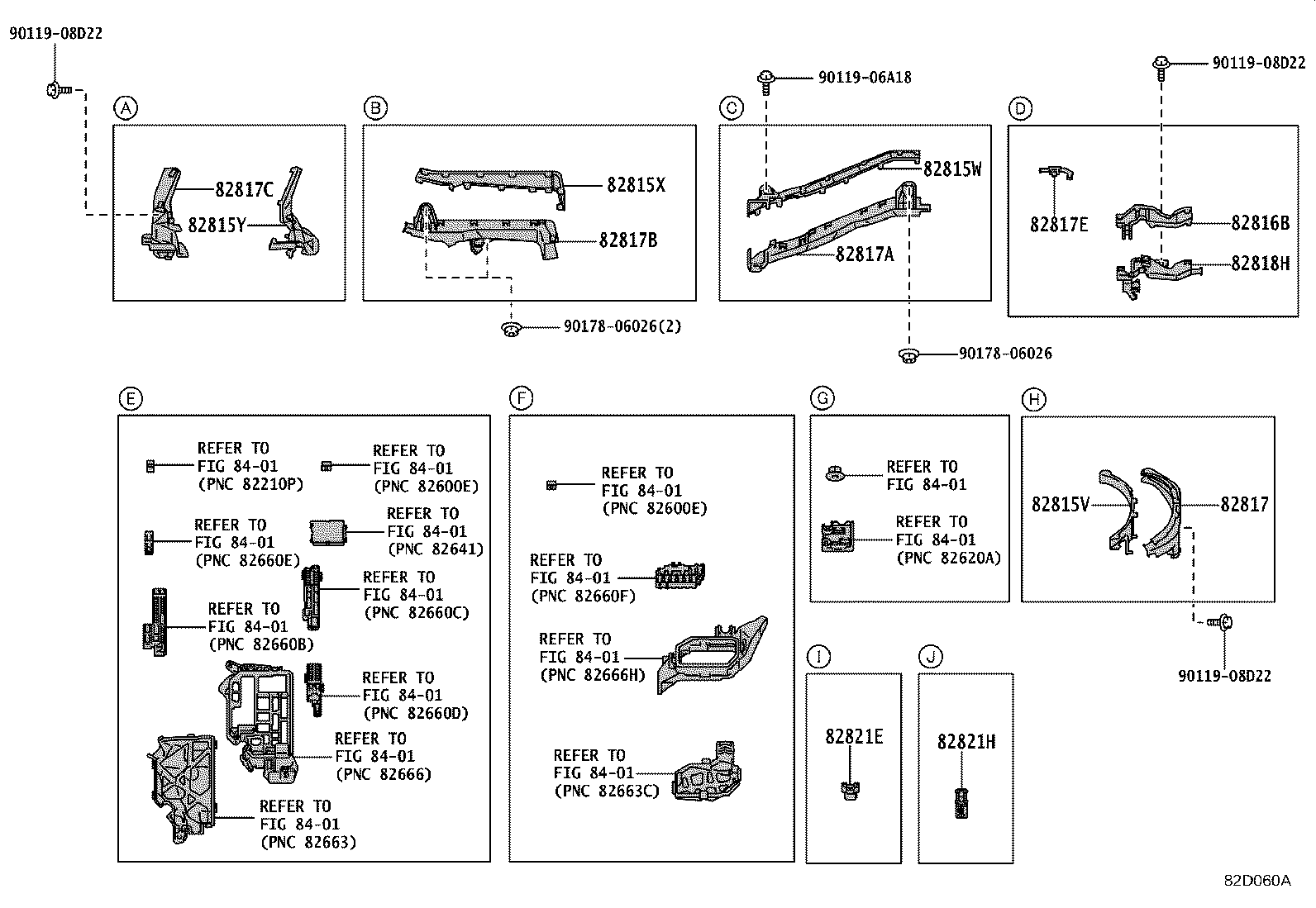 90119-08D22

A

82817C

82815Y

B

82815X

82817B

90178-06026(2)

90119-06A18

C

82815W

82817A

90178-06026

90119-08D22

D

82817E

82816B

82818H

E

REFER TO FIG 84-01 (PNC 82210P)

REFER TO FIG 84-01 (PNC 82600E)

REFER TO FIG 84-01 (PNC 82660E)

REFER TO FIG 84-01 (PNC 82641)

REFER TO FIG 84-01 (PNC 82660C)

REFER TO FIG 84-01 (PNC 82660B)

REFER TO FIG 84-01 (PNC 82660D)

REFER TO FIG 84-01 (PNC 82666)

REFER TO FIG 84-01 (PNC 82663)

F

REFER TO FIG 84-01 (PNC 82600E)

REFER TO FIG 84-01 (PNC 82660F)

REFER TO FIG 84-01 (PNC 82666H)

REFER TO FIG 84-01 (PNC 82663C)

G

REFER TO FIG 84-01

REFER TO FIG 84-01 (PNC 82620A)

H

82815V

82817

90119-08D22

I

82821E

J

82821H

82D060A