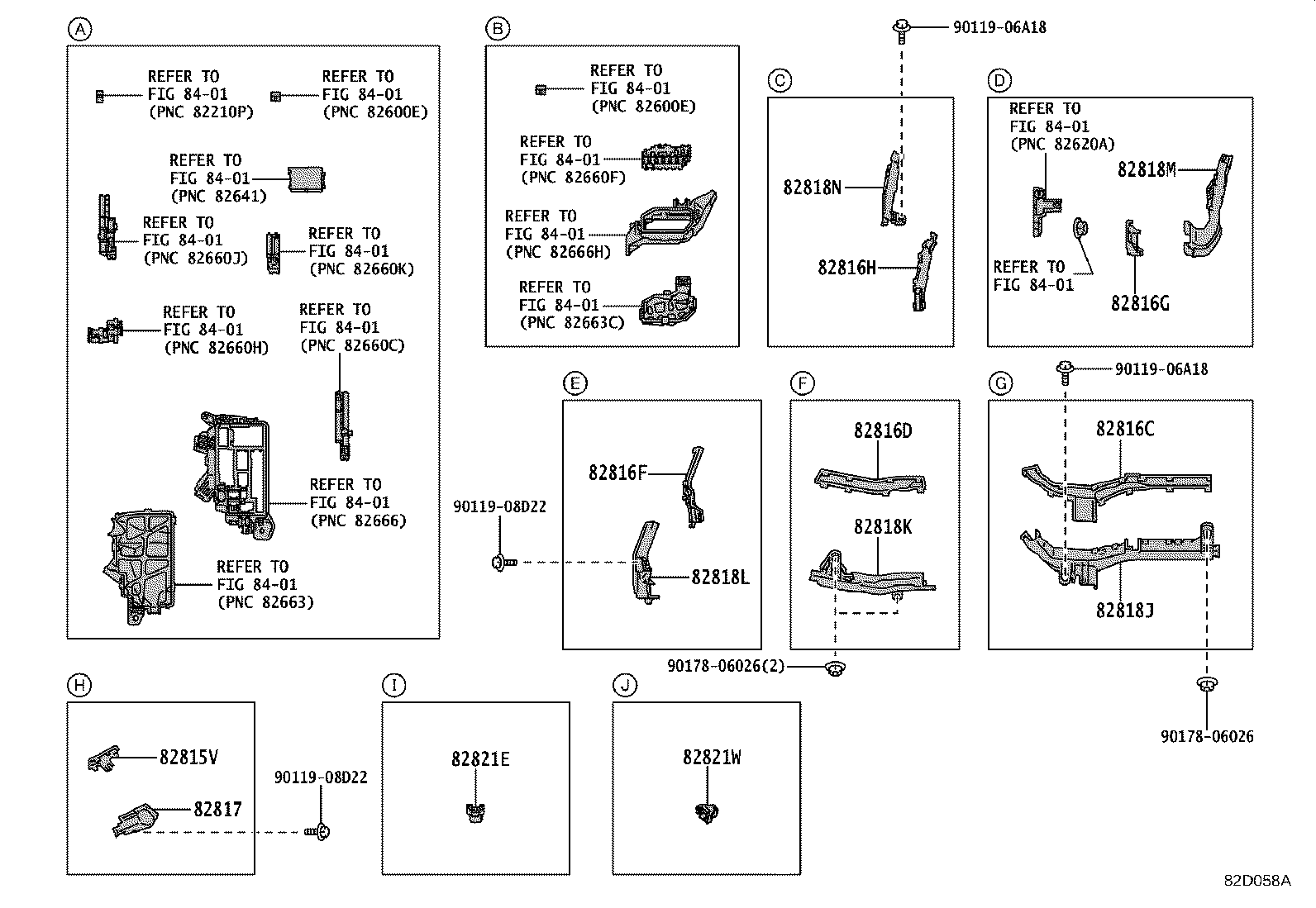 A

REFER TO FIG 84-01 (PNC 82210P)

REFER TO FIG 84-01 (PNC 82600E)

REFER TO FIG 84-01 (PNC 82641)

REFER TO FIG 84-01 (PNC 82660J)

REFER TO FIG 84-01 (PNC 82660K)

REFER TO FIG 84-01 (PNC 82660H)

REFER TO FIG 84-01 (PNC 82660C)

REFER TO FIG 84-01 (PNC 82666)

REFER TO FIG 84-01 (PNC 82663)

B

REFER TO FIG 84-01 (PNC 82600E)

REFER TO FIG 84-01 (PNC 82660F)

REFER TO FIG 84-01 (PNC 82666H)

REFER TO FIG 84-01 (PNC 82663C)

90119-06A18

C

82818N

82816H

D

REFER TO FIG 84-01 (PNC 82620A)

82818M

REFER TO FIG 84-01

82816G

E

82816F

90119-08D22

82818L

F

82816D

82818K

90178-06026(2)

90119-06A18

G

82816C

82818J

90178-06026

H

82815V

82817

90119-08D22

I

82821E

J

82821W

82D058A