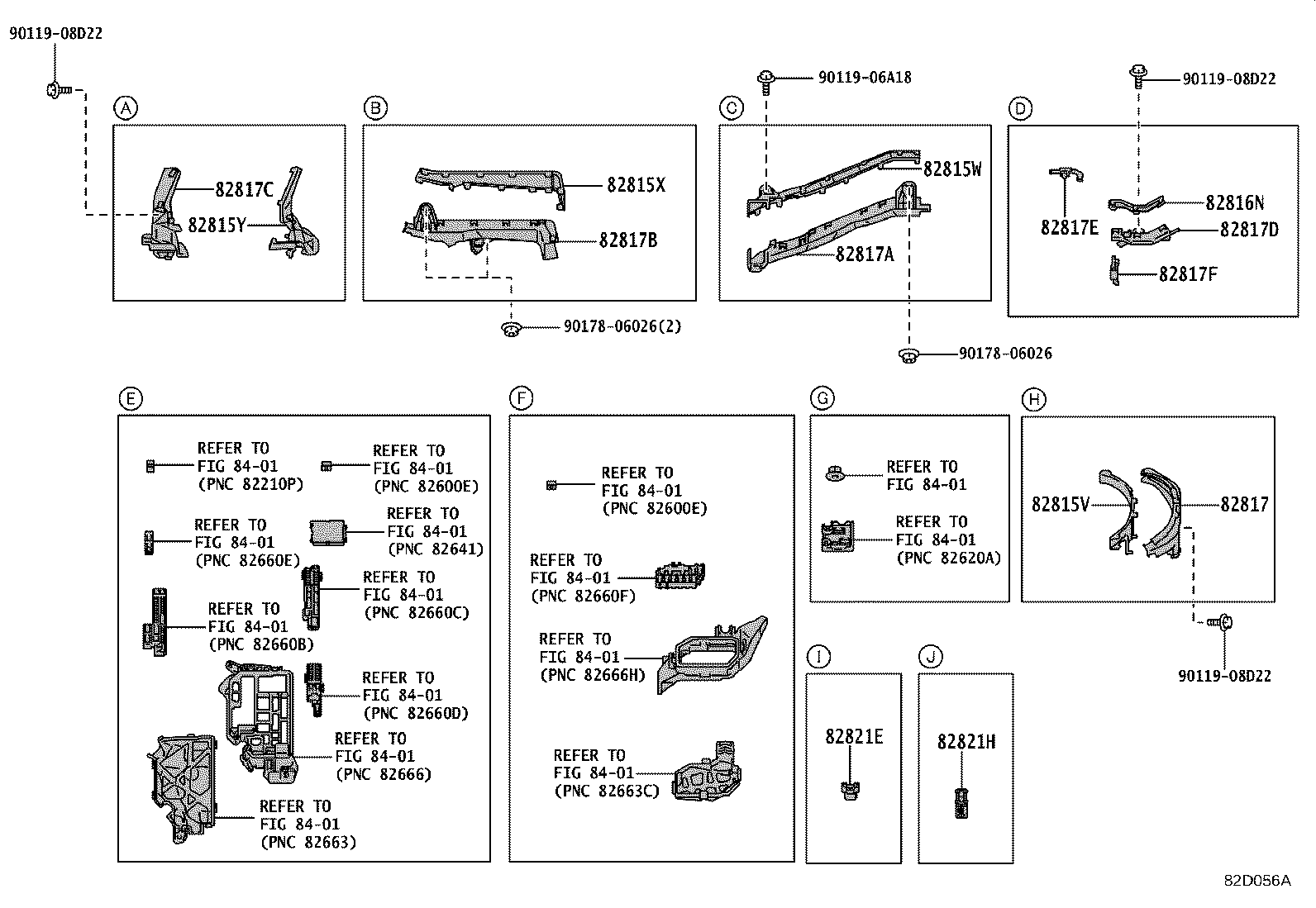 90119-08D22

A

82817C

82815Y

B

82815X

82817B

90178-06026(2)

90119-06A18

C

82815W

82817A

90178-06026

90119-08D22

D

82817E

82816N

82817D

82817F

E

REFER TO FIG 84-01 (PNC 82210P)

REFER TO FIG 84-01 (PNC 82600E)

REFER TO FIG 84-01 (PNC 82660E)

REFER TO FIG 84-01 (PNC 82641)

REFER TO FIG 84-01 (PNC 82660C)

REFER TO FIG 84-01 (PNC 82660B)

REFER TO FIG 84-01 (PNC 82660D)

REFER TO FIG 84-01 (PNC 82666)

REFER TO FIG 84-01 (PNC 82663)

F

REFER TO FIG 84-01 (PNC 82600E)

REFER TO FIG 84-01 (PNC 82660F)

REFER TO FIG 84-01 (PNC 82666H)

REFER TO FIG 84-01 (PNC 82663C)

G

REFER TO FIG 84-01

REFER TO FIG 84-01 (PNC 82620A)

H

82815V

82817

90119-08D22

I

82821E

J

82821H

82D056A