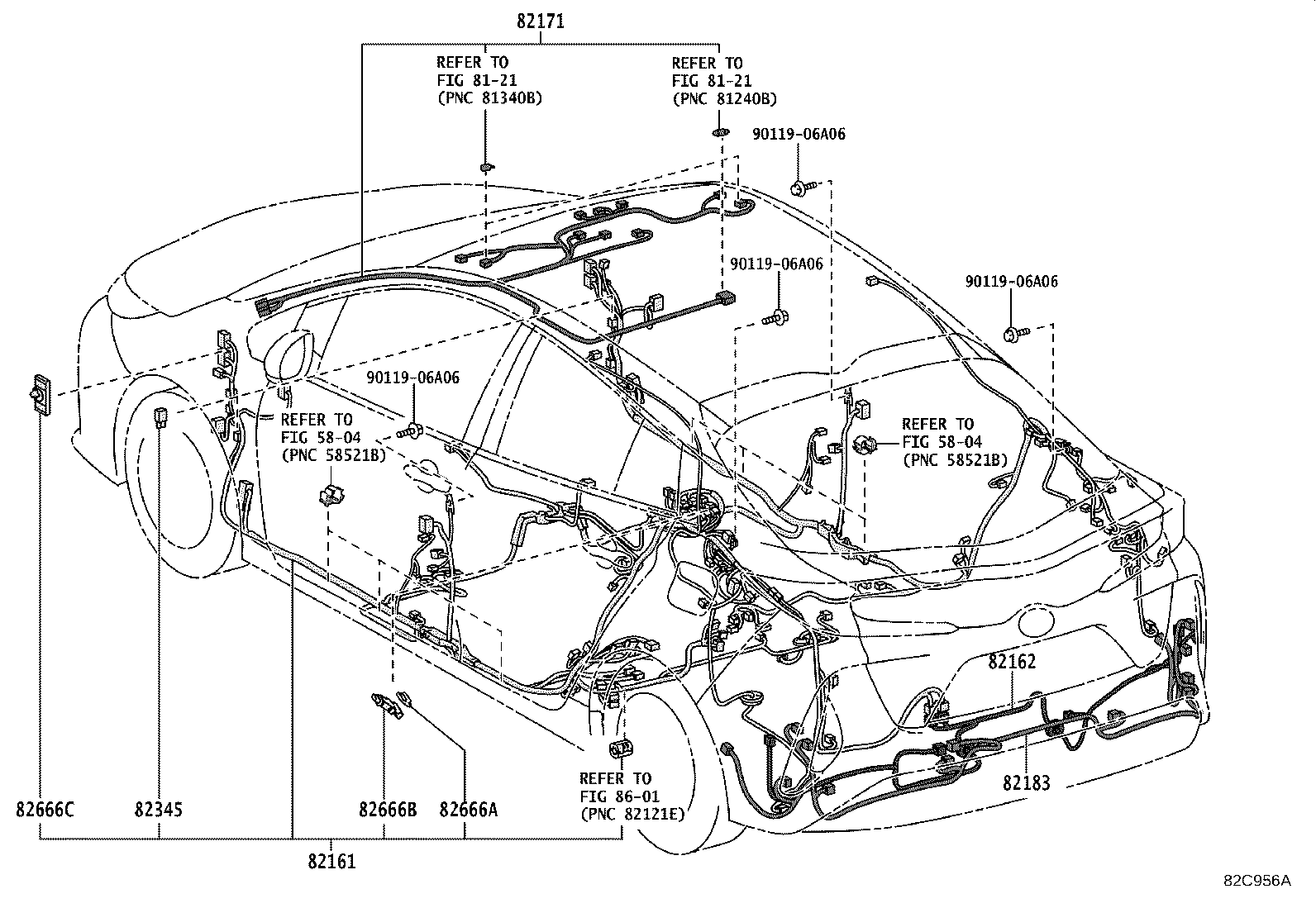 82171

REFER TO
FIG 81-21
(PNC 81340B)

REFER TO
FIG 81-21
(PNC 81240B)

90119-06A06

90119-06A06

90119-06A06

90119-06A06

REFER TO
FIG 58-04
(PNC 58521B)

REFER TO
FIG 58-04
(PNC 58521B)

82162

82183

REFER TO
FIG 86-01
(PNC 82121E)

82666C

82345

82666B

82666A

82161

82C956A