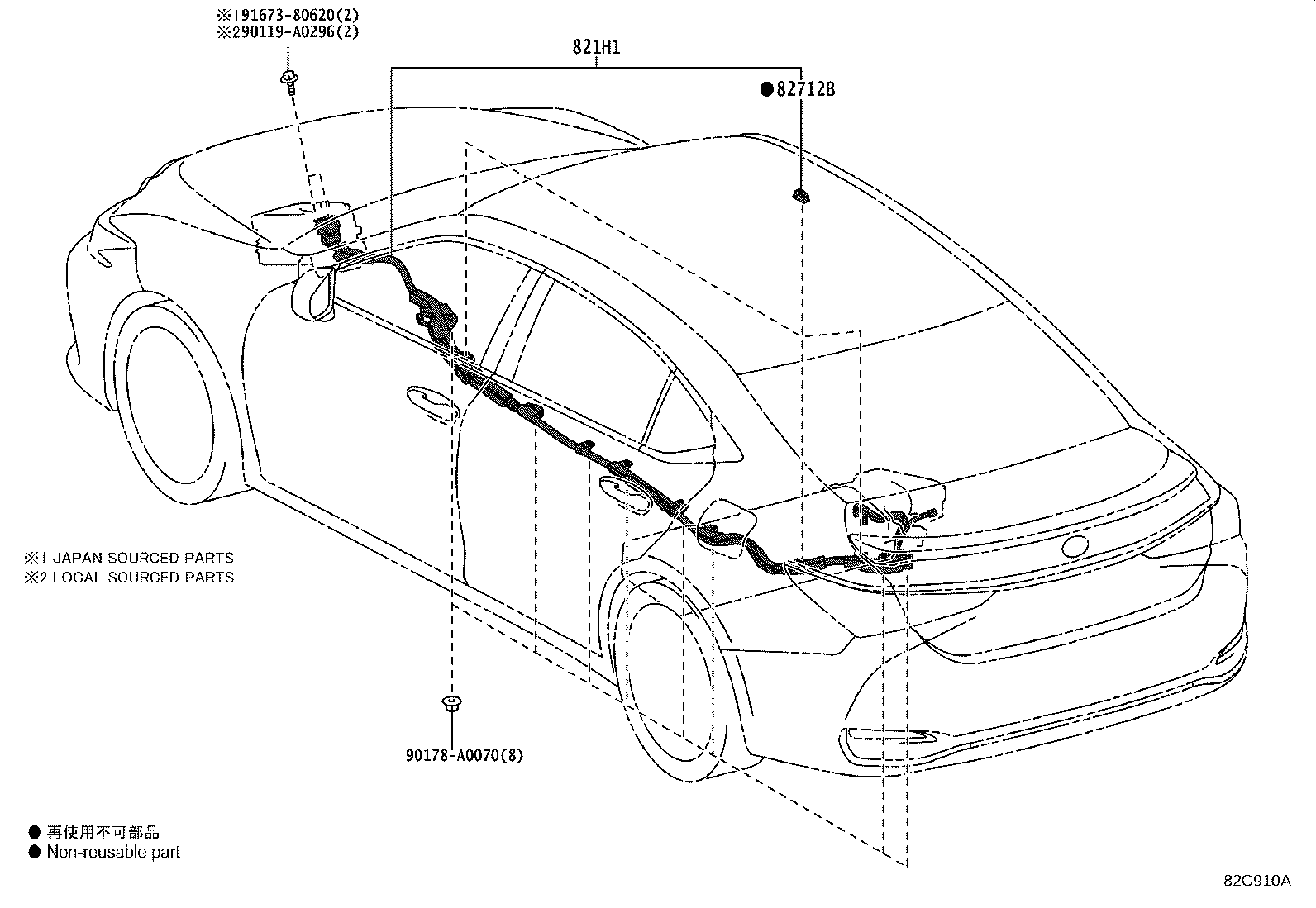 ※191673-80620(2)
※290119-A0296(2)

821H1

●82712B

※1 JAPAN SOURCED PARTS
※2 LOCAL SOURCED PARTS

90178-A0070(8)

● 再使用不可部品
● Non-reusable part

82C910A