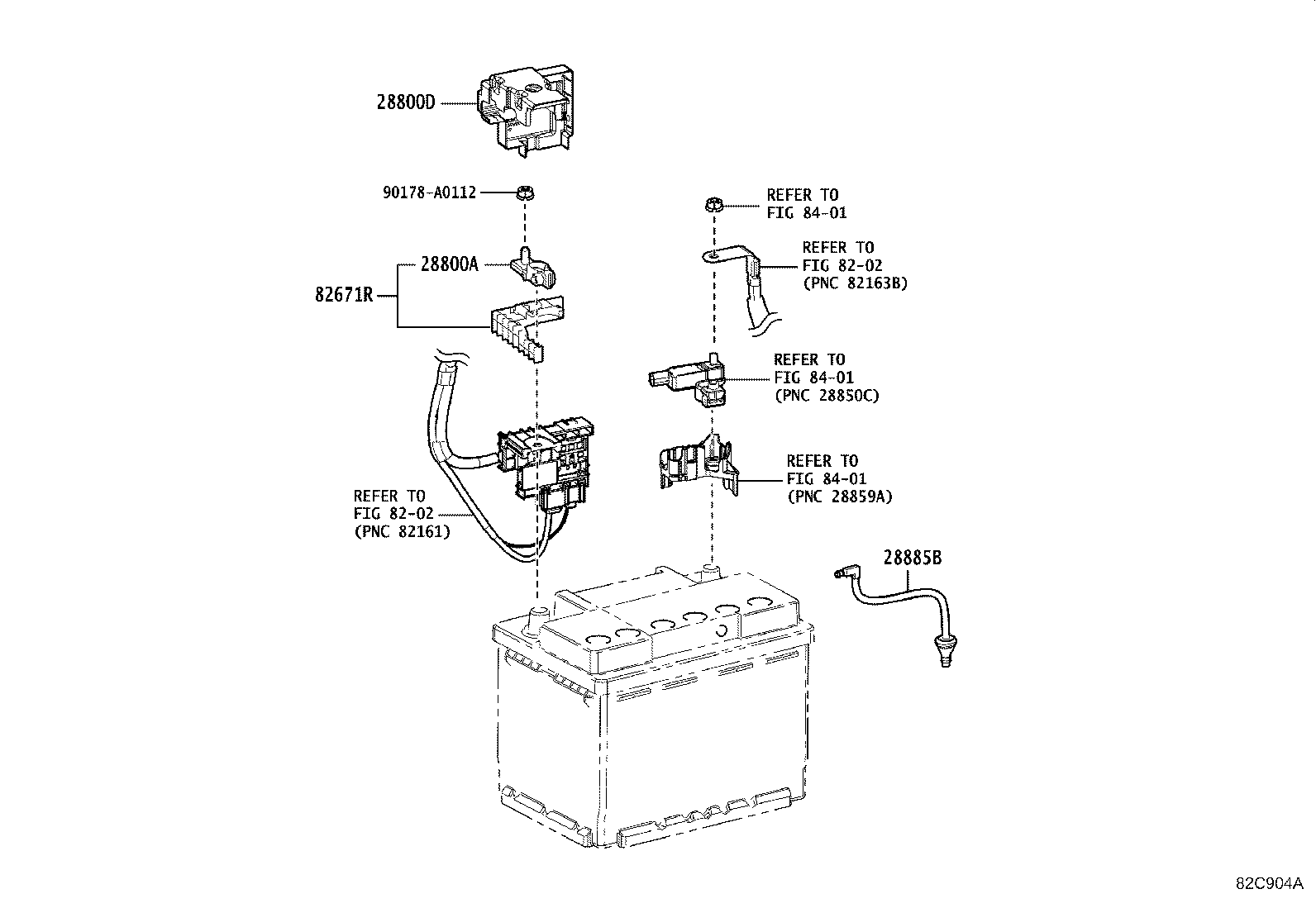 28800D

90178-A0112

REFER TO
FIG 84-01

REFER TO
FIG 82-02
(PNC 82163B)

28800A

82671R

REFER TO
FIG 84-01
(PNC 28850C)

REFER TO
FIG 84-01
(PNC 28859A)

REFER TO
FIG 82-02
(PNC 82161)

28885B

82C904A