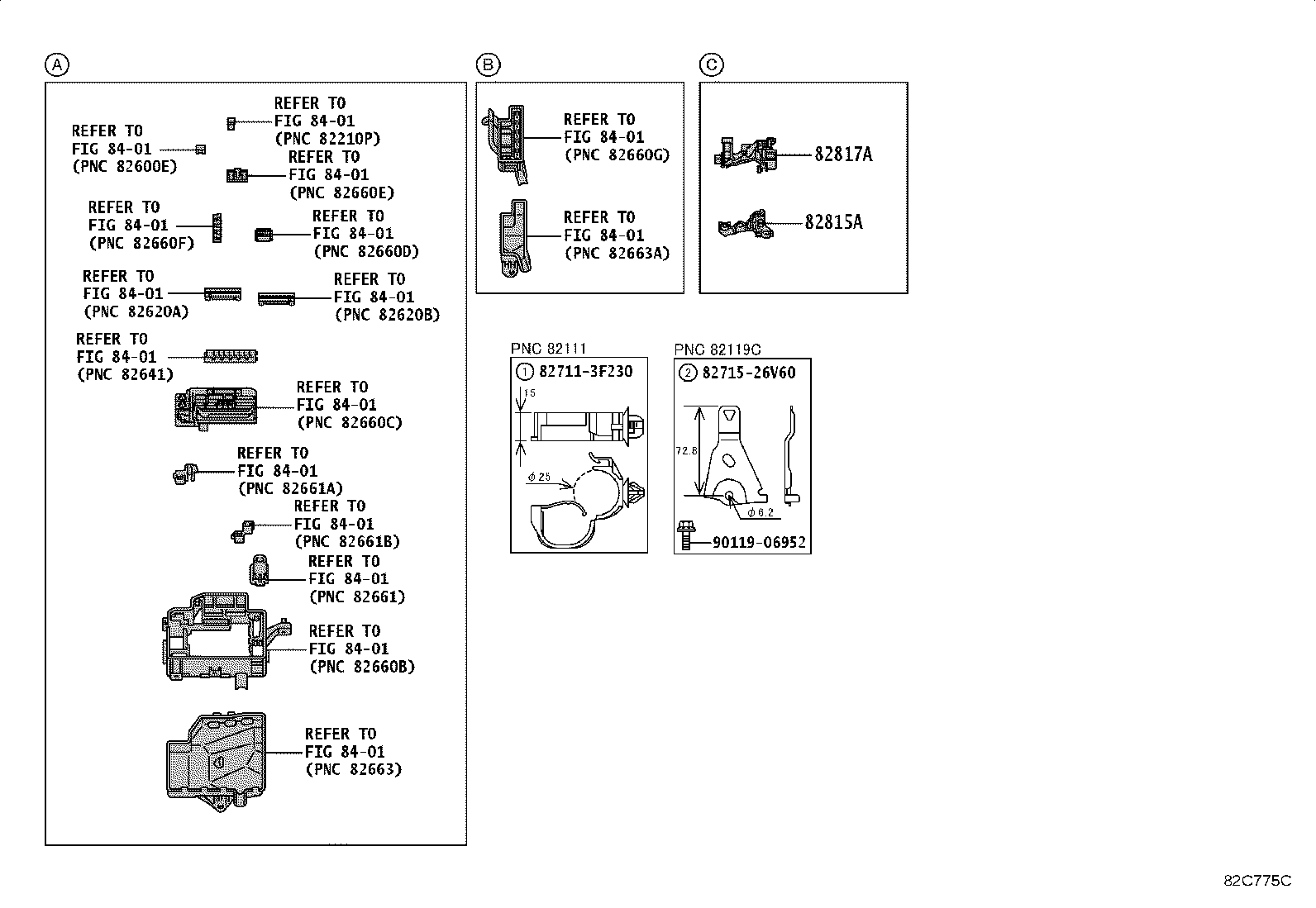 A

REFER TO FIG 84-01 (PNC 82210P)

REFER TO FIG 84-01 (PNC 82600E)

REFER TO FIG 84-01 (PNC 82660E)

REFER TO FIG 84-01 (PNC 82660F)

REFER TO FIG 84-01 (PNC 82660D)

REFER TO FIG 84-01 (PNC 82620A)

REFER TO FIG 84-01 (PNC 82620B)

REFER TO FIG 84-01 (PNC 82641)

REFER TO FIG 84-01 (PNC 82660C)

REFER TO FIG 84-01 (PNC 82661A)

REFER TO FIG 84-01 (PNC 82661B)

REFER TO FIG 84-01 (PNC 82661)

REFER TO FIG 84-01 (PNC 82660B)

REFER TO FIG 84-01 (PNC 82663)

B

REFER TO FIG 84-01 (PNC 82660G)

REFER TO FIG 84-01 (PNC 82663A)

C

82817A

82815A

PNC 82111

1 82711-3F230

15

$\phi$ 25

PNC 82119C

2 82715-26V60

72.8

$\phi$ 6.2

90119-06952

82C775C