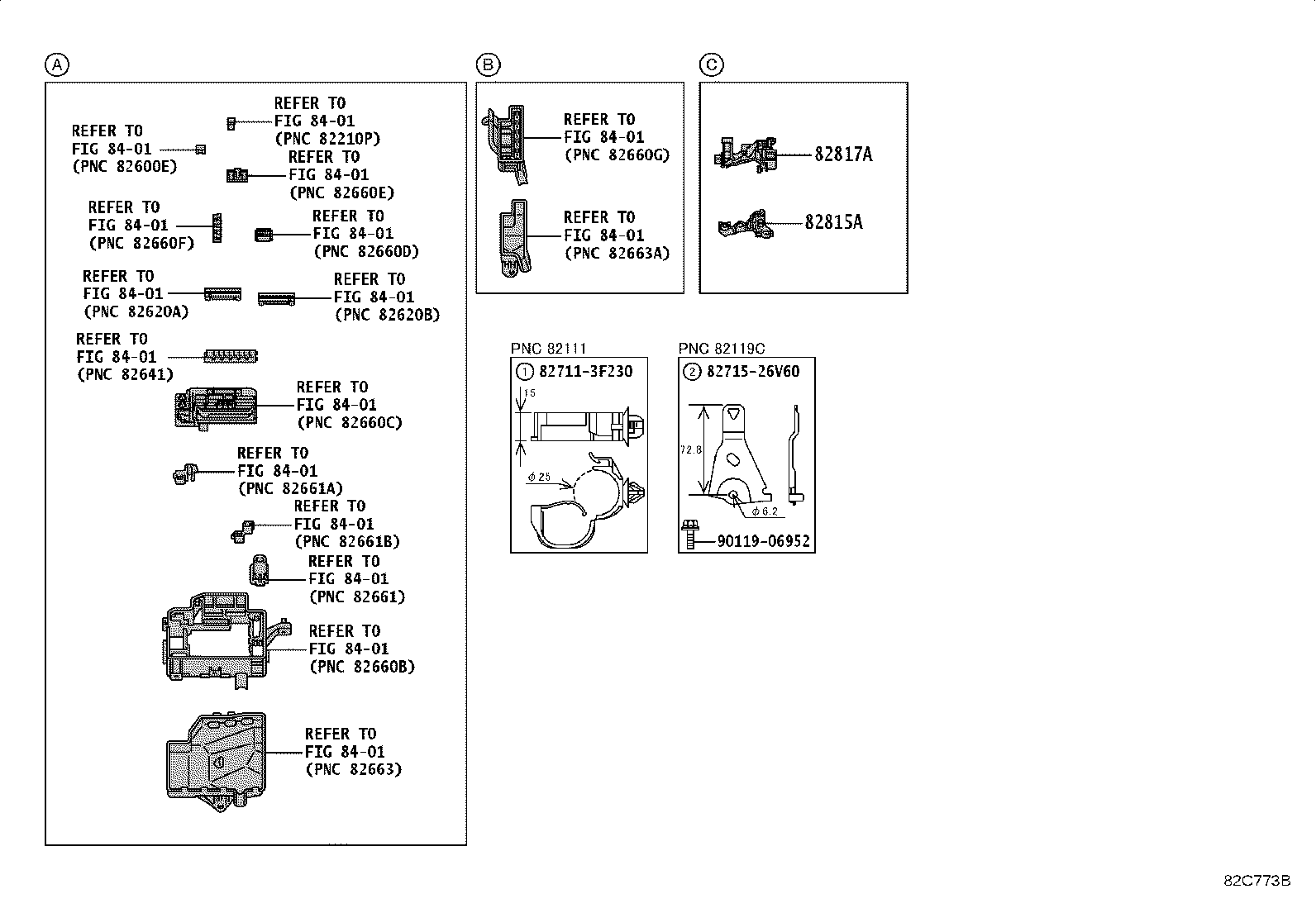 A

REFER TO FIG 84-01 (PNC 82210P)

REFER TO FIG 84-01 (PNC 82600E)

REFER TO FIG 84-01 (PNC 82660E)

REFER TO FIG 84-01 (PNC 82660F)

REFER TO FIG 84-01 (PNC 82660D)

REFER TO FIG 84-01 (PNC 82620A)

REFER TO FIG 84-01 (PNC 82620B)

REFER TO FIG 84-01 (PNC 82641)

REFER TO FIG 84-01 (PNC 82660C)

REFER TO FIG 84-01 (PNC 82661A)

REFER TO FIG 84-01 (PNC 82661B)

REFER TO FIG 84-01 (PNC 82661)

REFER TO FIG 84-01 (PNC 82660B)

REFER TO FIG 84-01 (PNC 82663)

B

REFER TO FIG 84-01 (PNC 82660G)

REFER TO FIG 84-01 (PNC 82663A)

C

82817A

82815A

PNC 82111

1 82711-3F230

15

$\phi$ 25

PNC 82119C

2 82715-26V60

72.8

$\phi$ 6.2

90119-06952

82C773B