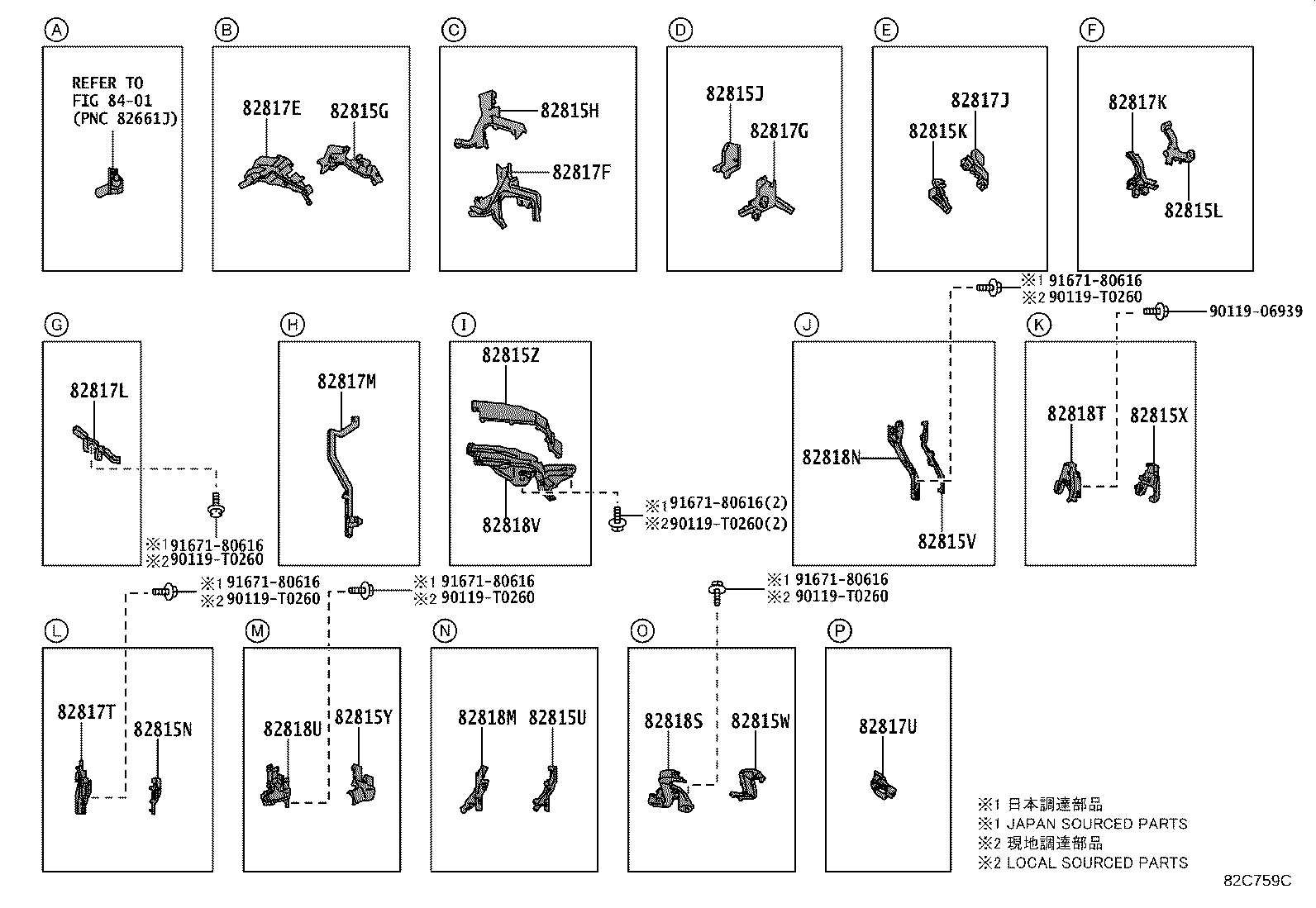 A
REFER TO FIG 84-01 (PNC 82661J)

B
82817E 82815G

C
82815H
82817F

D
82815J
82817G

E
82817J
82815K

F
82817K
82815L

※1 91671-80616
※2 90119-T0260

90119-06939

G
82817L
※1 91671-80616
※2 90119-T0260

H
82817M

I
82815Z
82818V
※1 91671-80616(2)
※2 90119-T0260(2)

J
82818N
82815V

K
82818T 82815X

※1 91671-80616
※2 90119-T0260

※1 91671-80616
※2 90119-T0260

※1 91671-80616
※2 90119-T0260

L
82817T 82815N

M
82818U 82815Y

N
82818M 82815U

O
82818S 82815W

P
82817U

※1 日本調達部品
※1 JAPAN SOURCED PARTS
※2 現地調達部品
※2 LOCAL SOURCED PARTS

82C759C