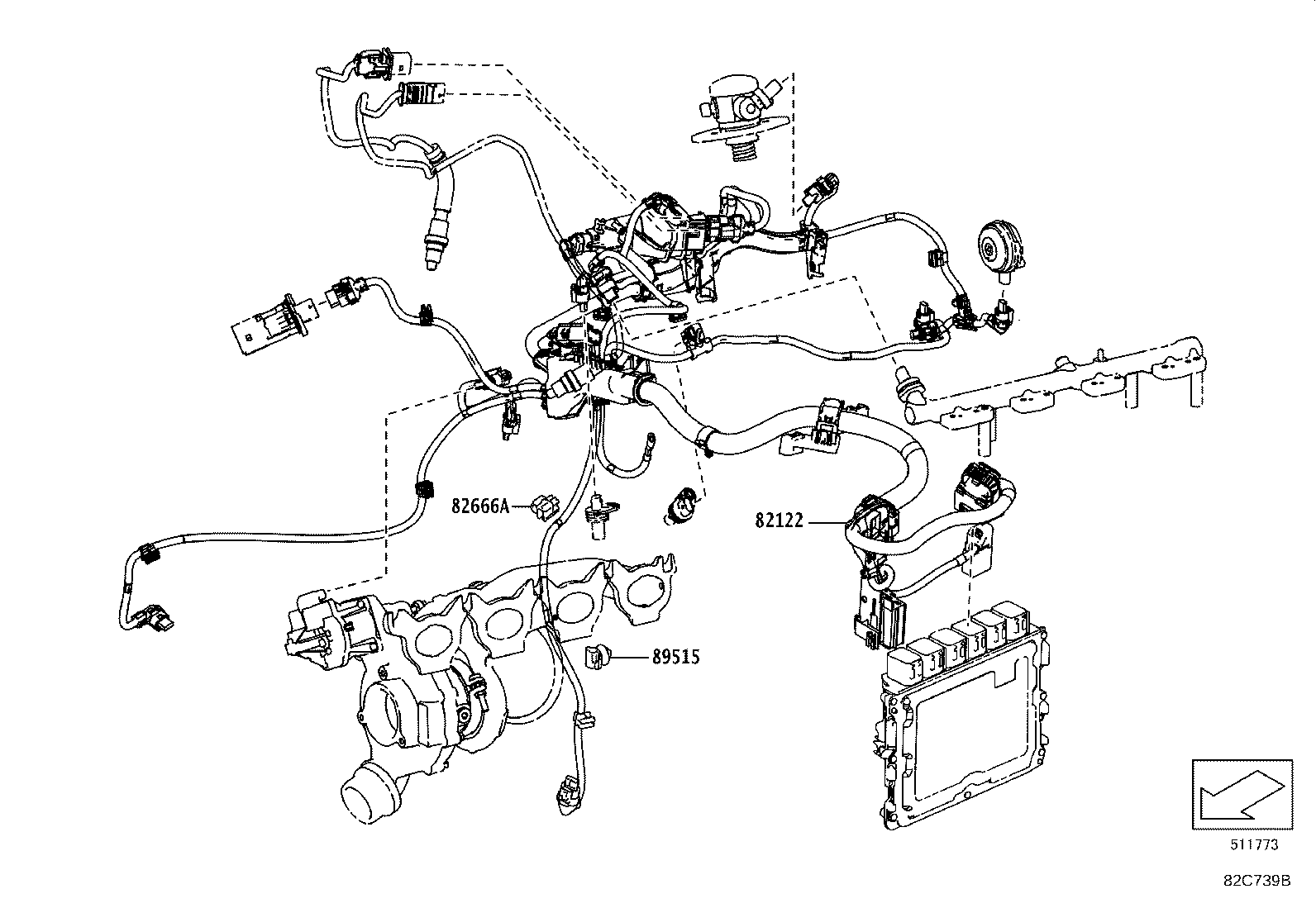 82666A

82122

89515

511773

82C739B