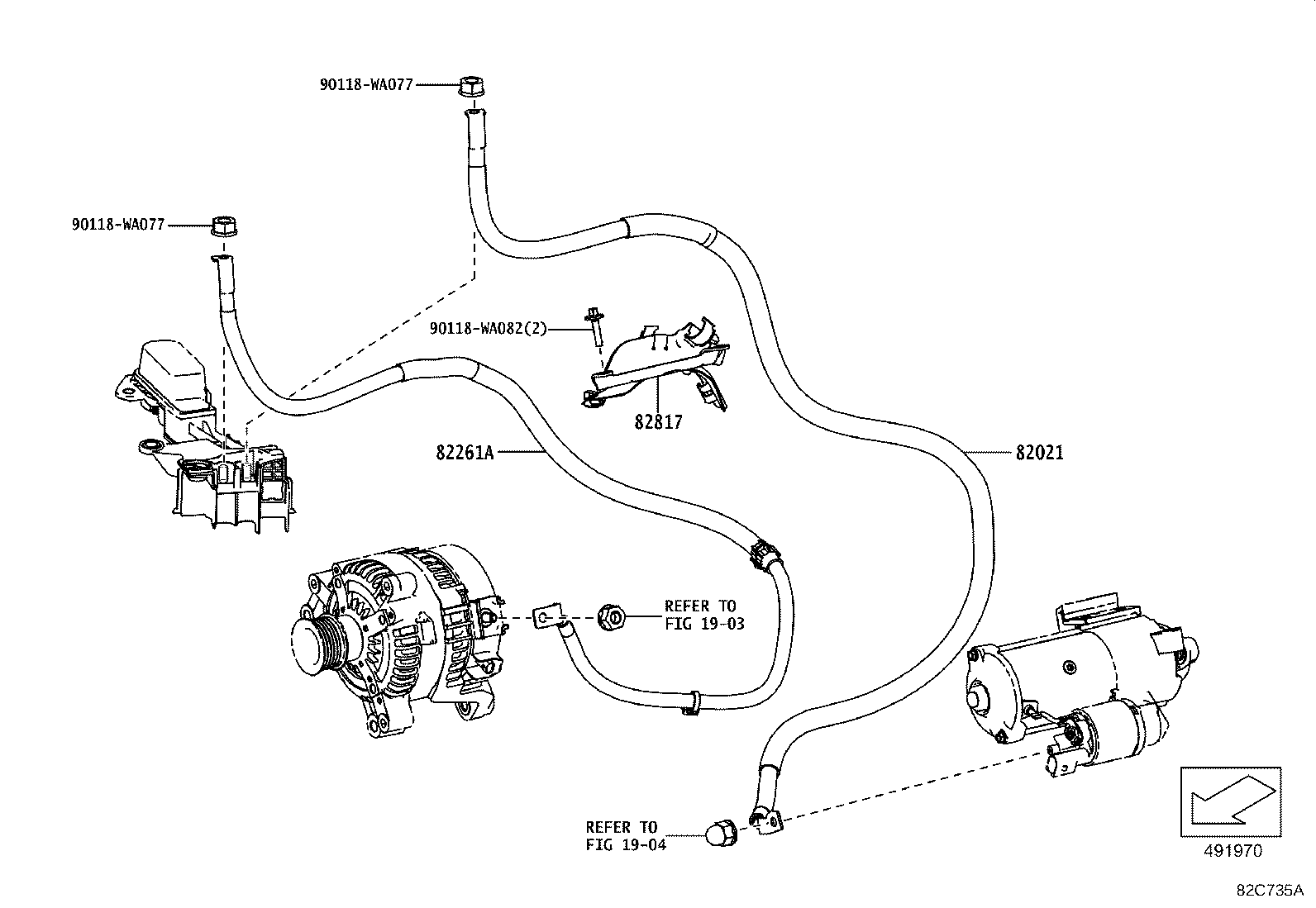 90118-WA077

90118-WA077

90118-WA082(2)

82817

82261A

82021

REFER TO
FIG 19-03

REFER TO
FIG 19-04

491970

82C735A