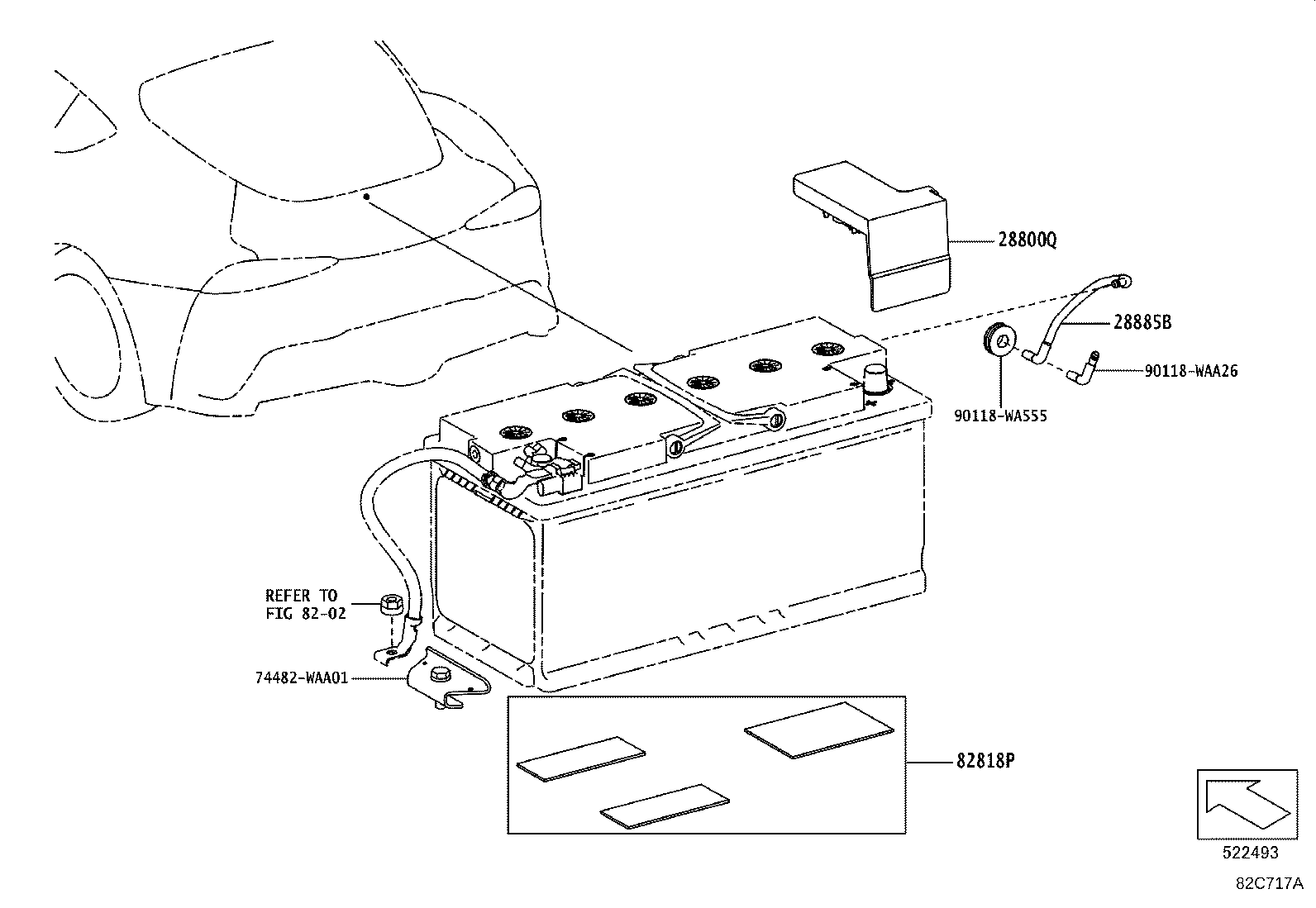 28800Q

28885B

90118-WAA26

90118-WA555

REFER TO
FIG 82-02

74482-WAA01

82818P

522493

82C717A