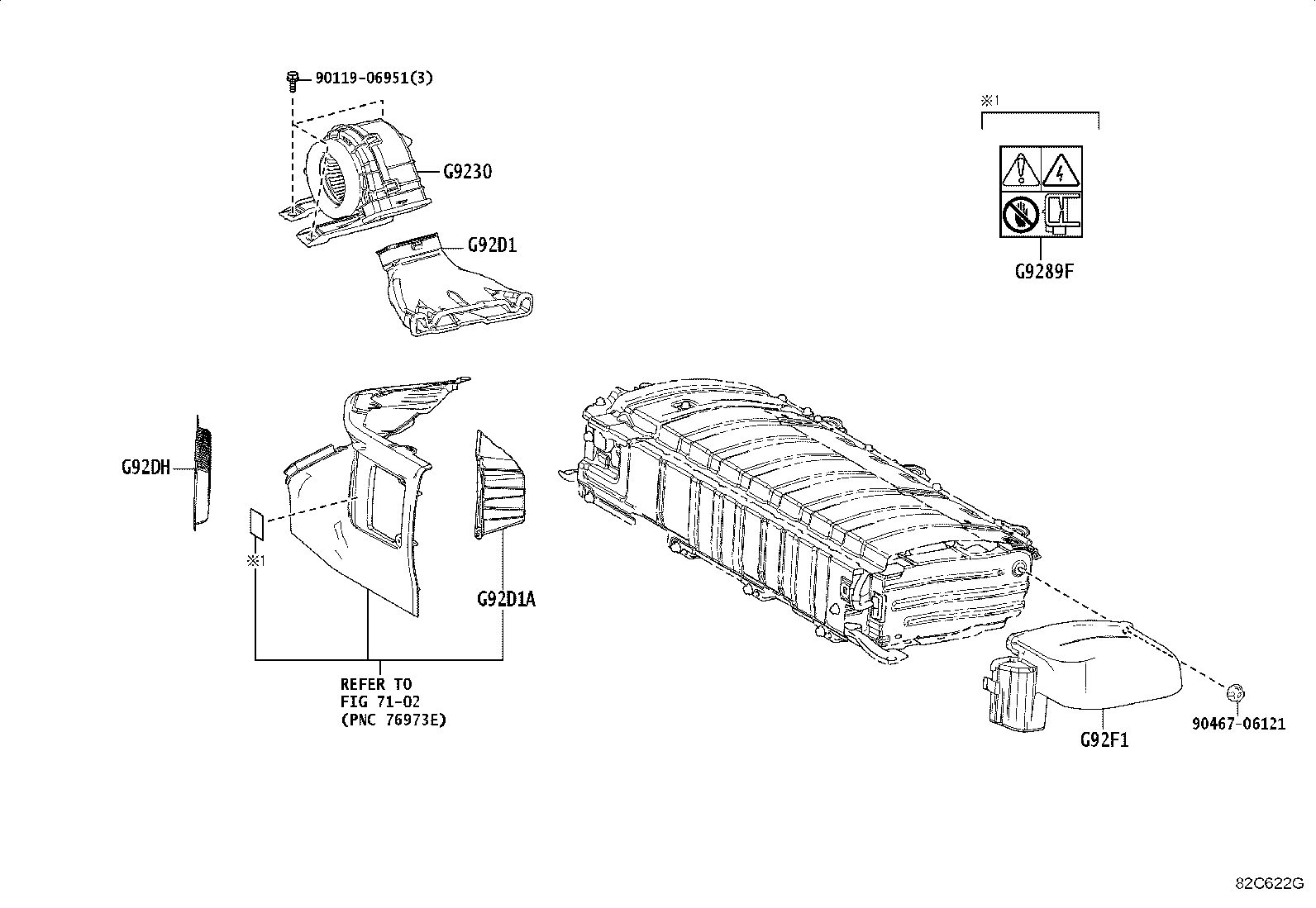 90119-06951(3)

G9230

G92D1

※1

G9289F

G92DH

※1

G92D1A

REFER TO
FIG 71-02
(PNC 76973E)

G92F1

90467-06121

82C622G