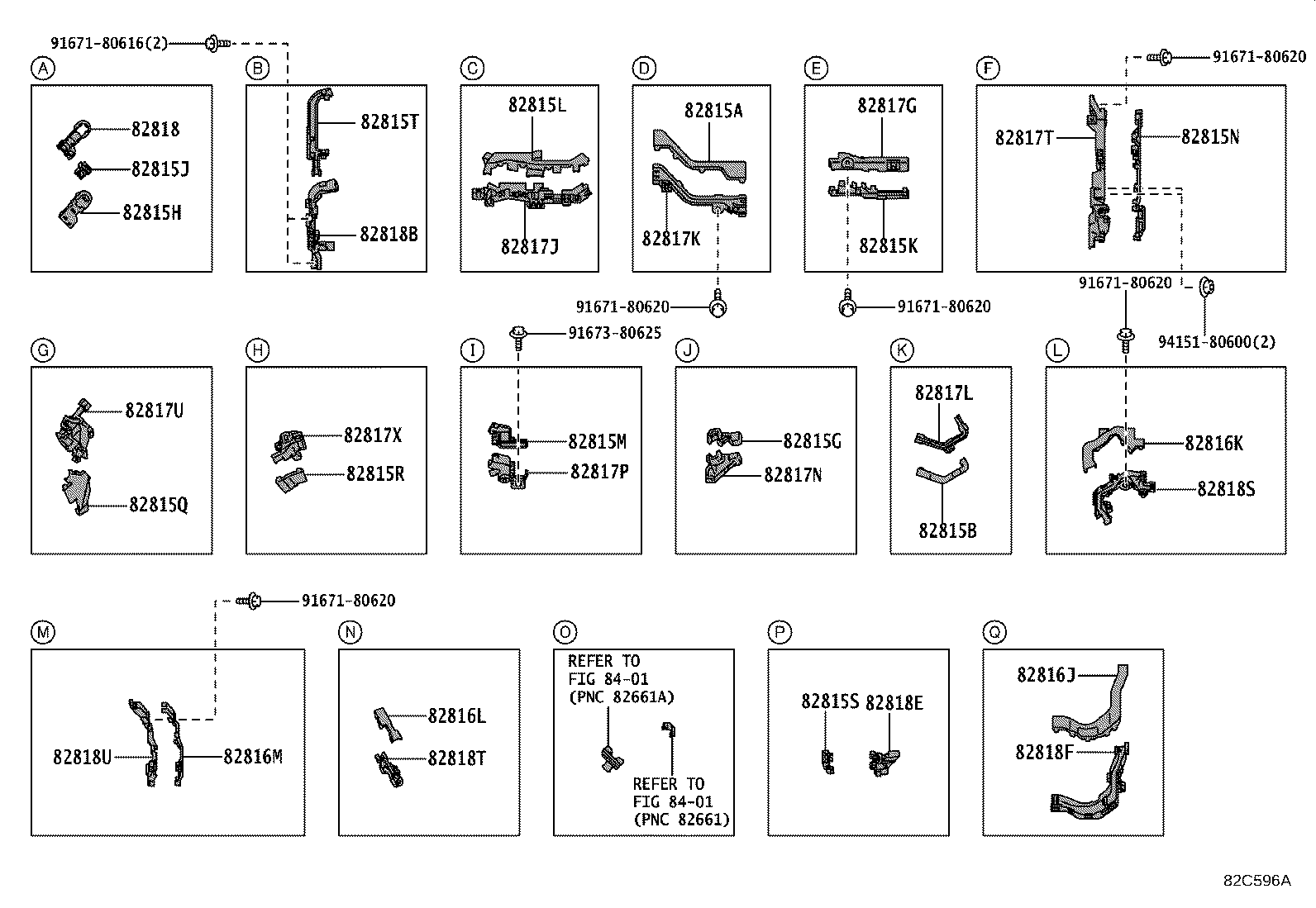 91671-80616(2)

A
82818
82815J
82815H

B
82815T
82818B

C
82815L
82817J

D
82815A
82817K
91671-80620

E
82817G
82815K
91671-80620

F
91671-80620
82817T
82815N
91671-80620
94151-80600(2)

G
82817U
82815Q

H
82817X
82815R

I
91673-80625
82815M
82817P

J
82815G
82817N

K
82817L
82815B

L
82816K
82818S

91671-80620

M
82818U
82816M

N
82816L
82818T

O
REFER TO FIG 84-01 (PNC 82661A)
REFER TO FIG 84-01 (PNC 82661)

P
82815S
82818E

Q
82816J
82818F

82C596A