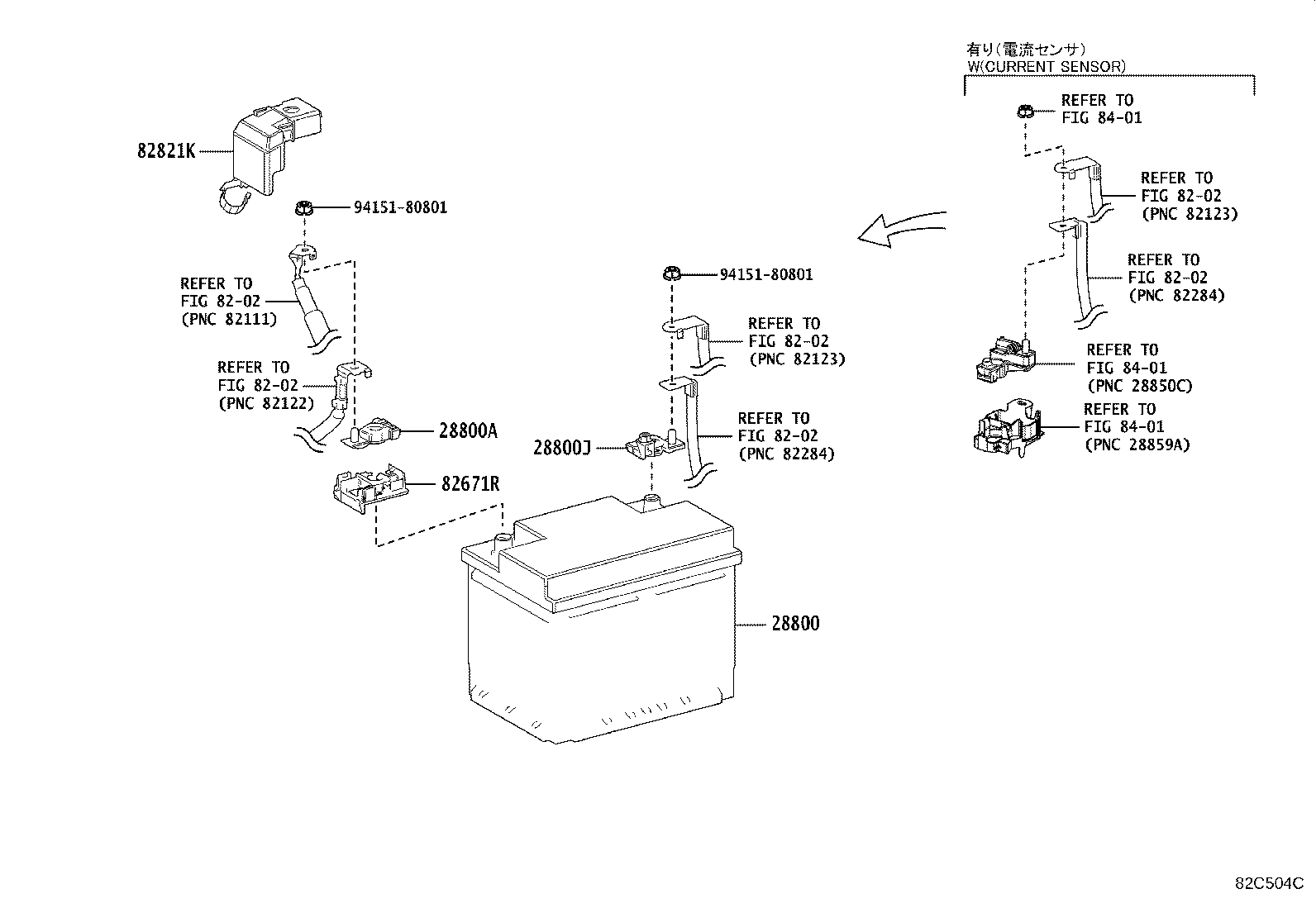 有り(電流センサ)
W(CURRENT SENSOR)

REFER TO
FIG 84-01

REFER TO
FIG 82-02
(PNC 82123)

REFER TO
FIG 82-02
(PNC 82284)

REFER TO
FIG 84-01
(PNC 28850C)

REFER TO
FIG 84-01
(PNC 28859A)

82821K

94151-80801

REFER TO
FIG 82-02
(PNC 82111)

REFER TO
FIG 82-02
(PNC 82122)

28800A

82671R

94151-80801

REFER TO
FIG 82-02
(PNC 82123)

REFER TO
FIG 82-02
(PNC 82284)

28800J

28800

82C504C