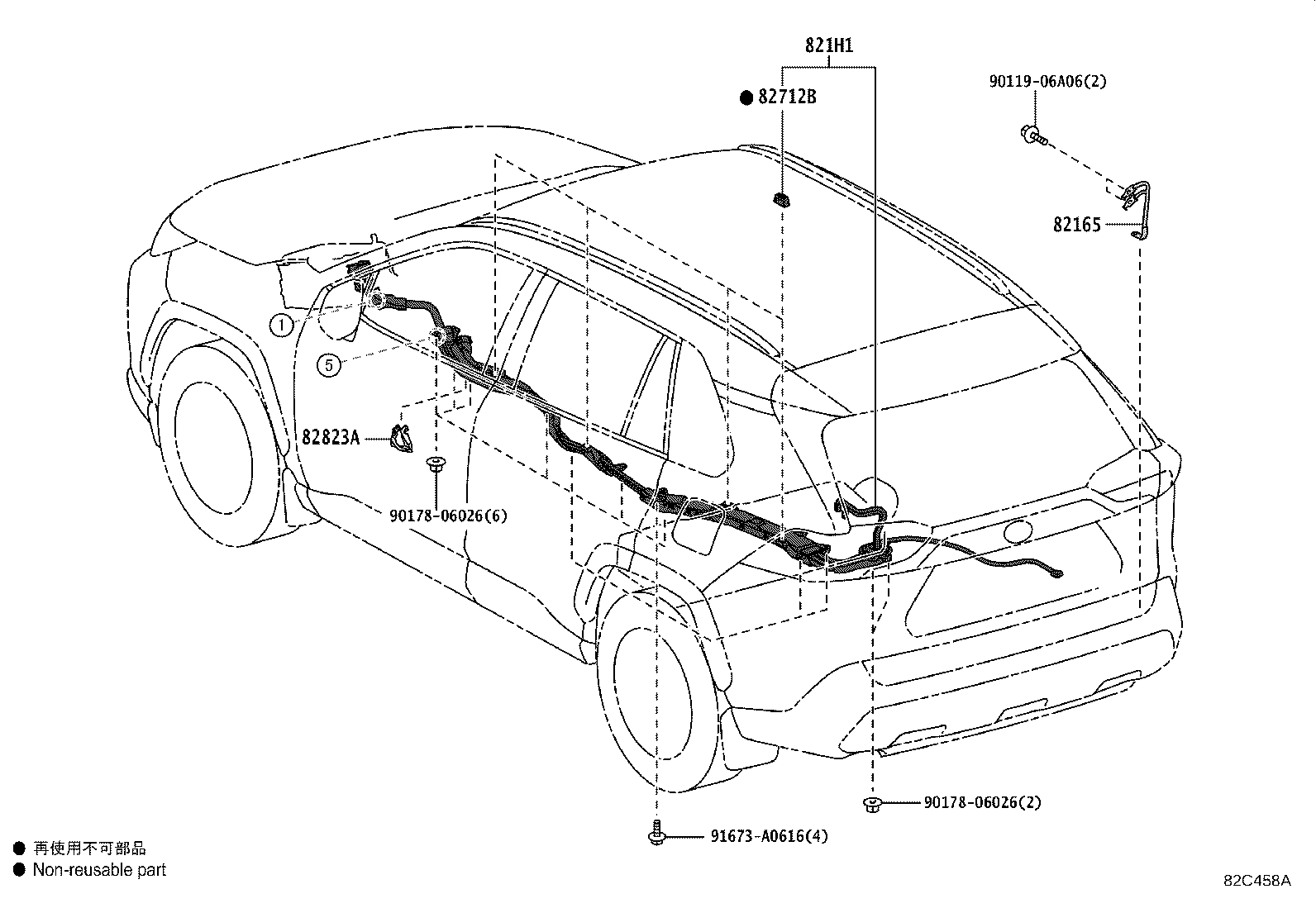 821H1

● 82712B

90119-06A06(2)

82165

1

5

82823A

90178-06026(6)

90178-06026(2)

91673-A0616(4)

● 再使用不可部品
● Non-reusable part

82C458A