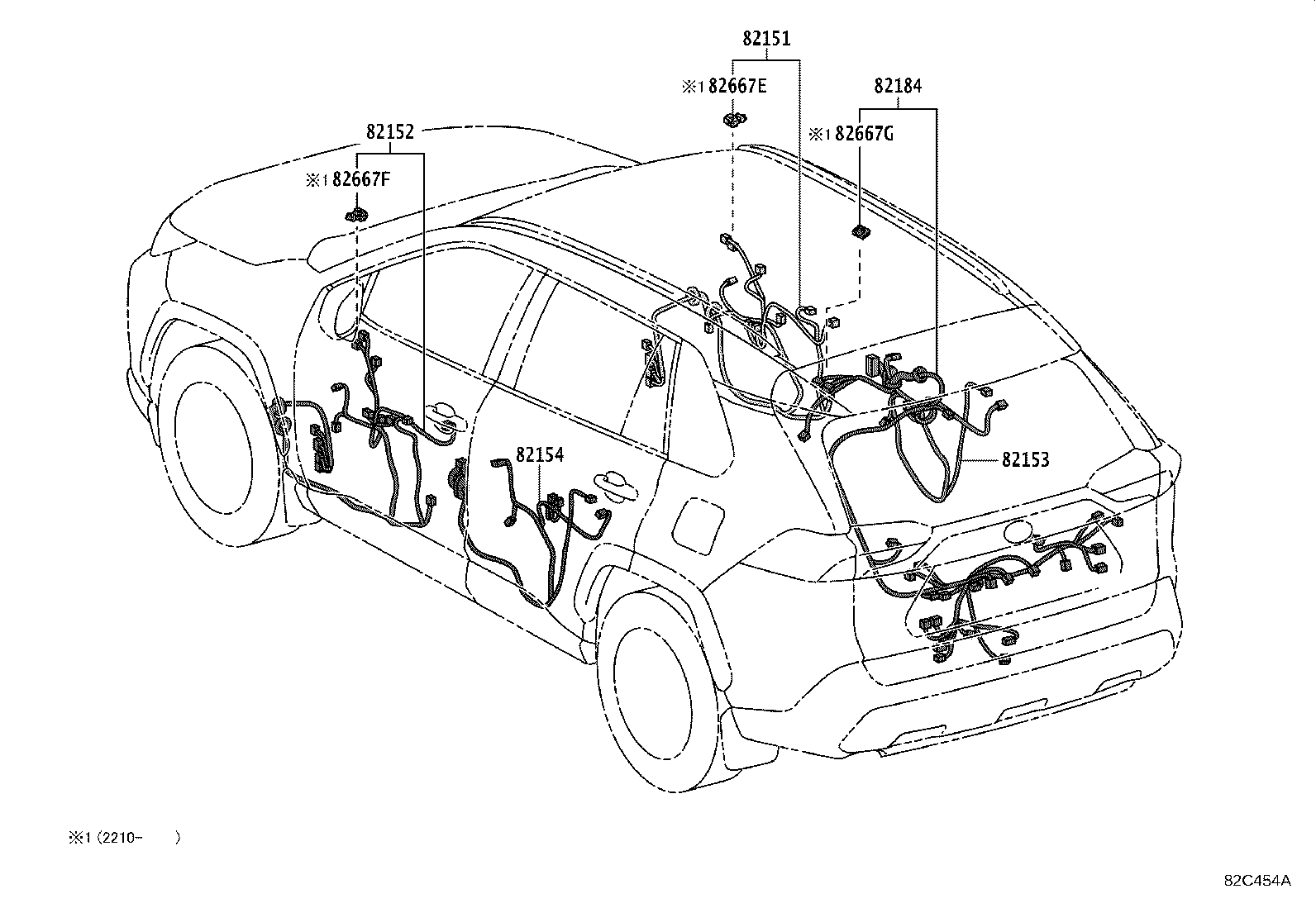 82151
※1 82667E
82184
※1 82667G
82152
※1 82667F
82154
82153
※1 (2210-　　)
82C454A