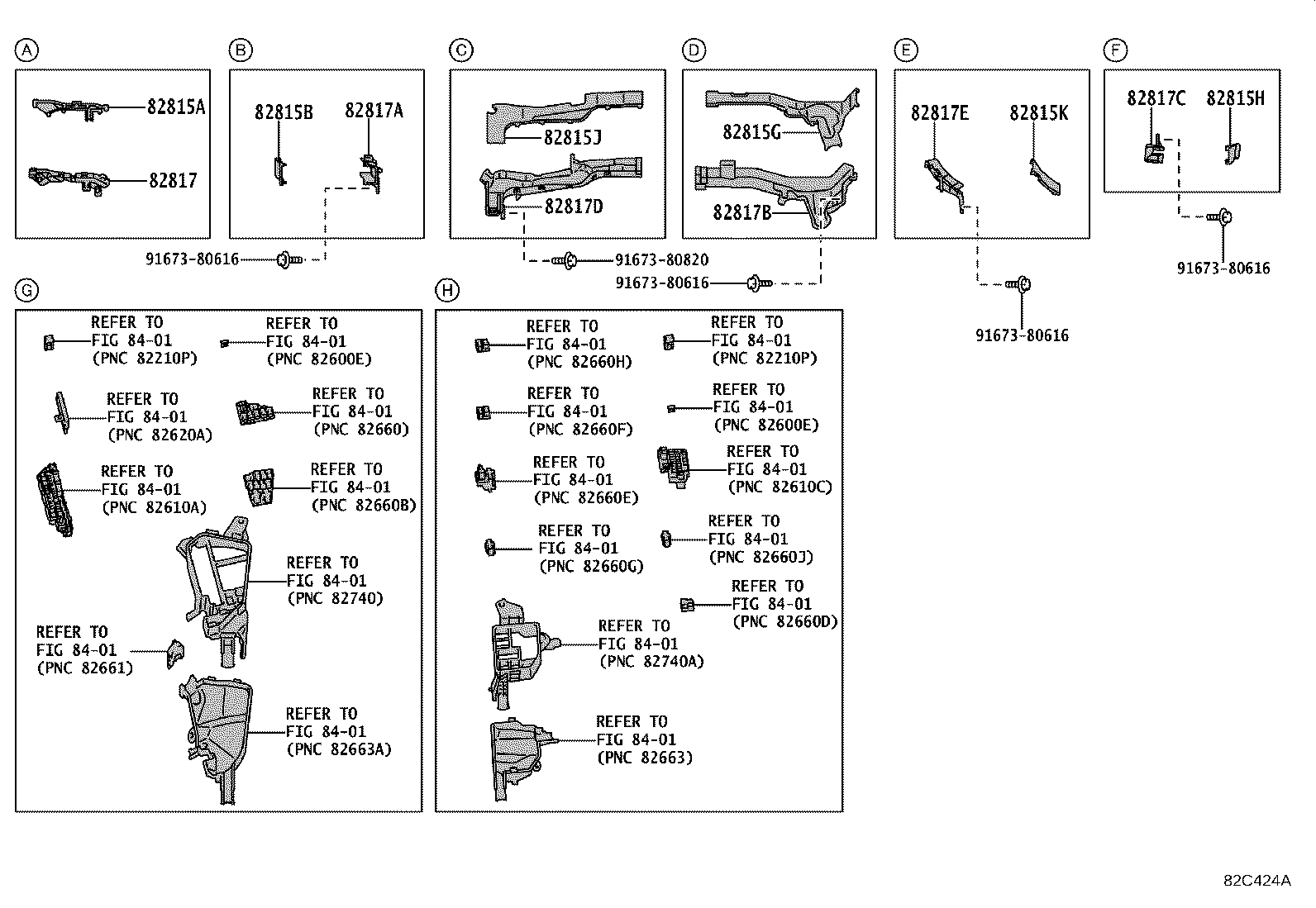 A
82815A
82817

B
82815B
82817A
91673-80616

C
82815J
82817D
91673-80820

D
82815G
82817B
91673-80616

E
82817E
82815K
91673-80616

F
82817C
82815H
91673-80616

G
REFER TO FIG 84-01 (PNC 82210P)
REFER TO FIG 84-01 (PNC 82600E)
REFER TO FIG 84-01 (PNC 82620A)
REFER TO FIG 84-01 (PNC 82660)
REFER TO FIG 84-01 (PNC 82610A)
REFER TO FIG 84-01 (PNC 82660B)
REFER TO FIG 84-01 (PNC 82740)
REFER TO FIG 84-01 (PNC 82661)
REFER TO FIG 84-01 (PNC 82663A)

H
REFER TO FIG 84-01 (PNC 82660H)
REFER TO FIG 84-01 (PNC 82210P)
REFER TO FIG 84-01 (PNC 82660F)
REFER TO FIG 84-01 (PNC 82600E)
REFER TO FIG 84-01 (PNC 82660E)
REFER TO FIG 84-01 (PNC 82610C)
REFER TO FIG 84-01 (PNC 82660G)
REFER TO FIG 84-01 (PNC 82660J)
REFER TO FIG 84-01 (PNC 82660D)
REFER TO FIG 84-01 (PNC 82740A)
REFER TO FIG 84-01 (PNC 82663)

82C424A