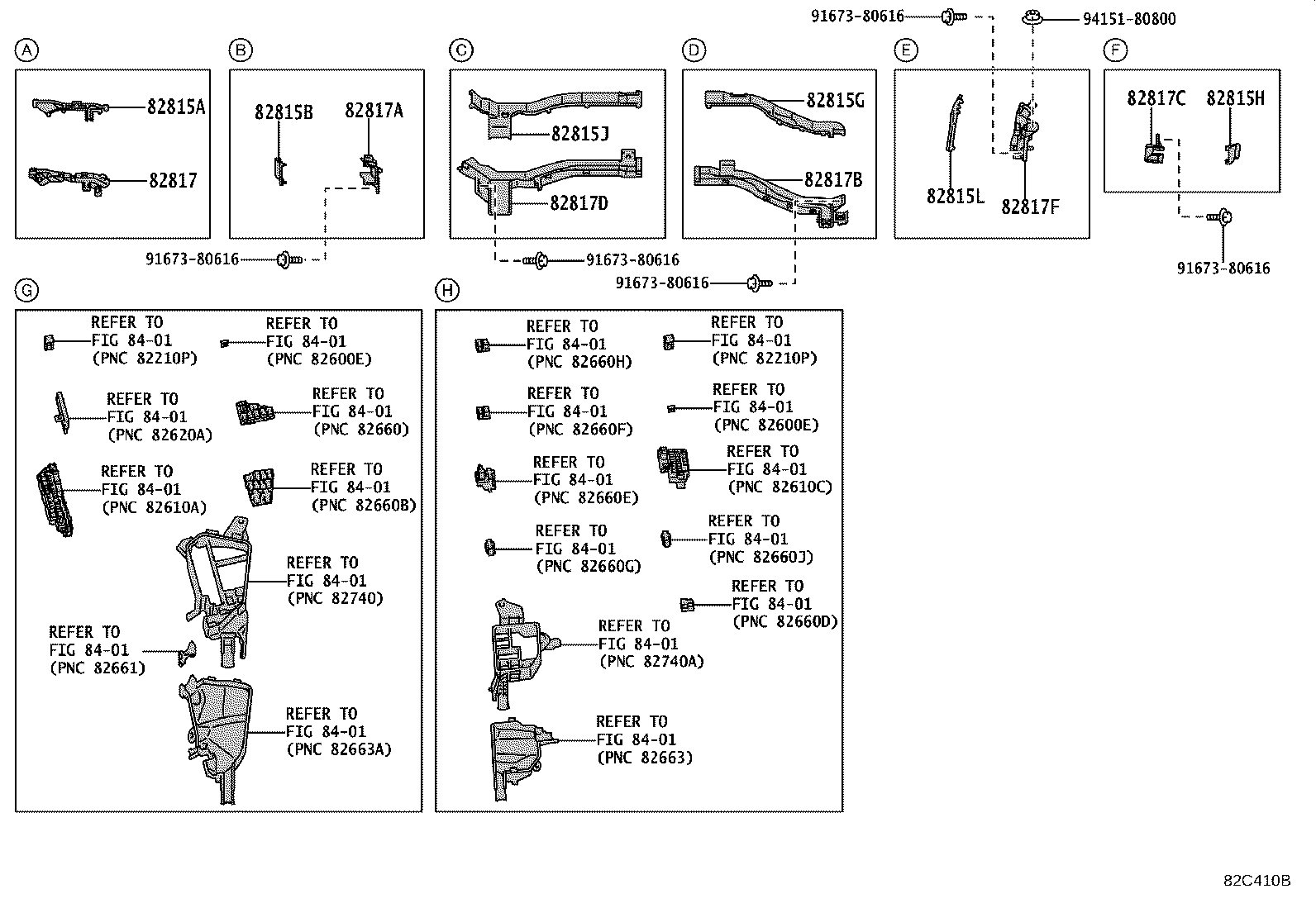 91673-80616
94151-80800

A
82815A
82817

B
82815B
82817A
91673-80616

C
82815J
82817D
91673-80616

D
82815G
82817B
91673-80616

E
82815L
82817F

F
82817C
82815H
91673-80616

G
REFER TO FIG 84-01 (PNC 82210P)
REFER TO FIG 84-01 (PNC 82600E)
REFER TO FIG 84-01 (PNC 82620A)
REFER TO FIG 84-01 (PNC 82660)
REFER TO FIG 84-01 (PNC 82610A)
REFER TO FIG 84-01 (PNC 82660B)
REFER TO FIG 84-01 (PNC 82740)
REFER TO FIG 84-01 (PNC 82661)
REFER TO FIG 84-01 (PNC 82663A)

H
REFER TO FIG 84-01 (PNC 82660H)
REFER TO FIG 84-01 (PNC 82210P)
REFER TO FIG 84-01 (PNC 82660F)
REFER TO FIG 84-01 (PNC 82600E)
REFER TO FIG 84-01 (PNC 82660E)
REFER TO FIG 84-01 (PNC 82610C)
REFER TO FIG 84-01 (PNC 82660G)
REFER TO FIG 84-01 (PNC 82660J)
REFER TO FIG 84-01 (PNC 82660D)
REFER TO FIG 84-01 (PNC 82740A)
REFER TO FIG 84-01 (PNC 82663)

82C410B