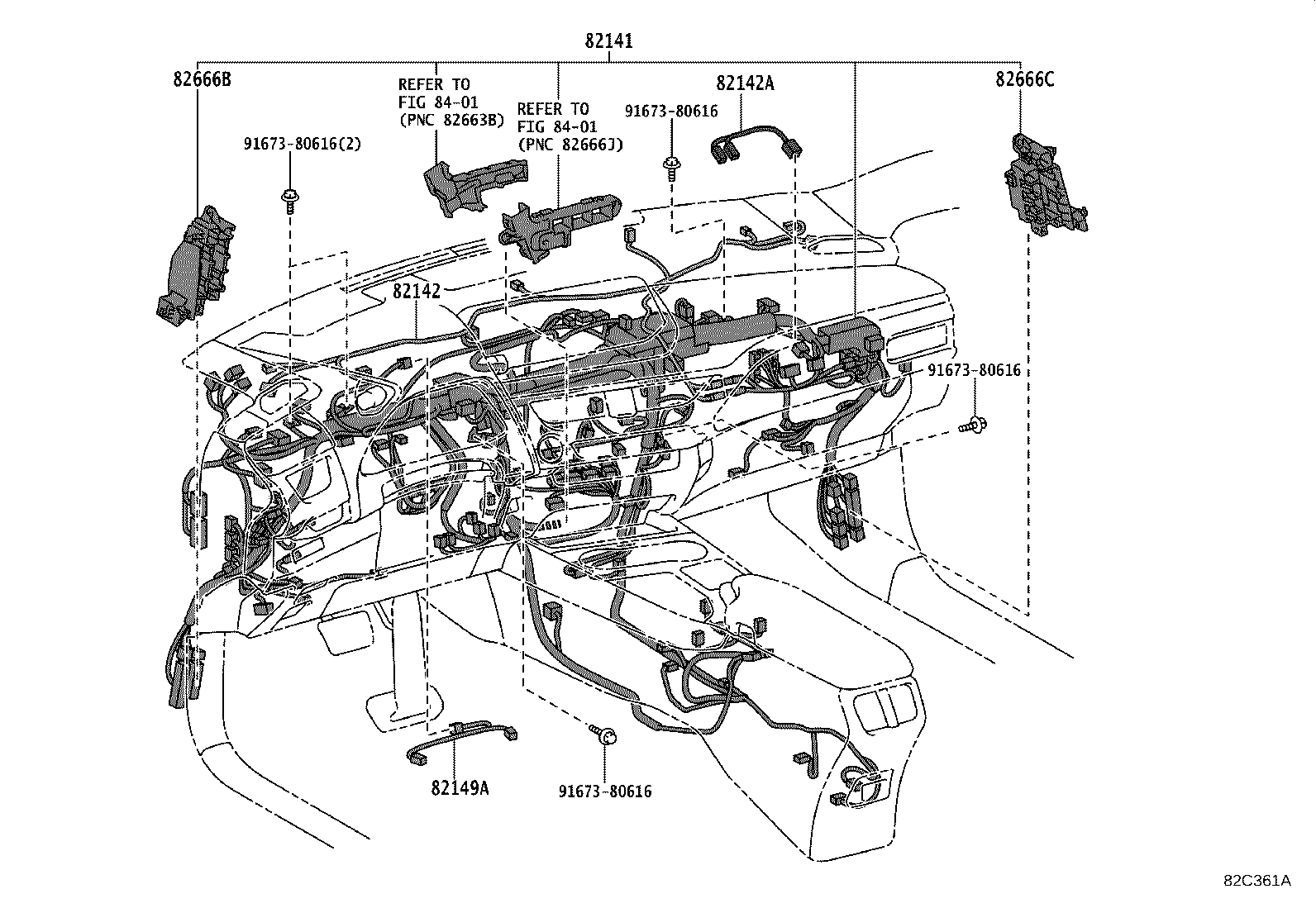 82141

82666B

REFER TO
FIG 84-01
(PNC 82663B)

REFER TO
FIG 84-01
(PNC 82666J)

82142A

82666C

91673-80616(2)

91673-80616

82142

91673-80616

82149A

91673-80616

82C361A