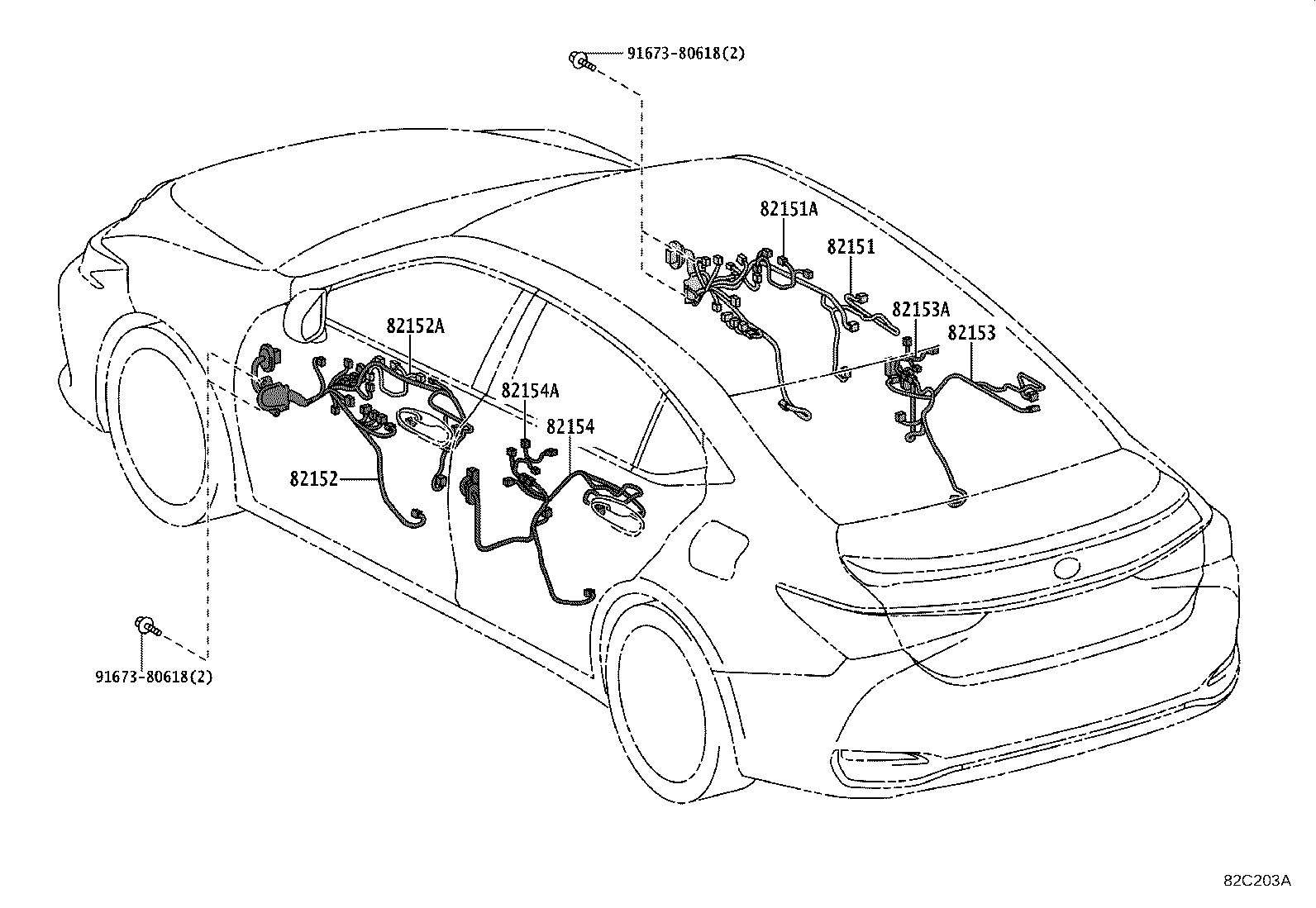 91673-80618(2)

82151A

82151

82153A

82153

82152A

82154A

82154

82152

91673-80618(2)

82C203A