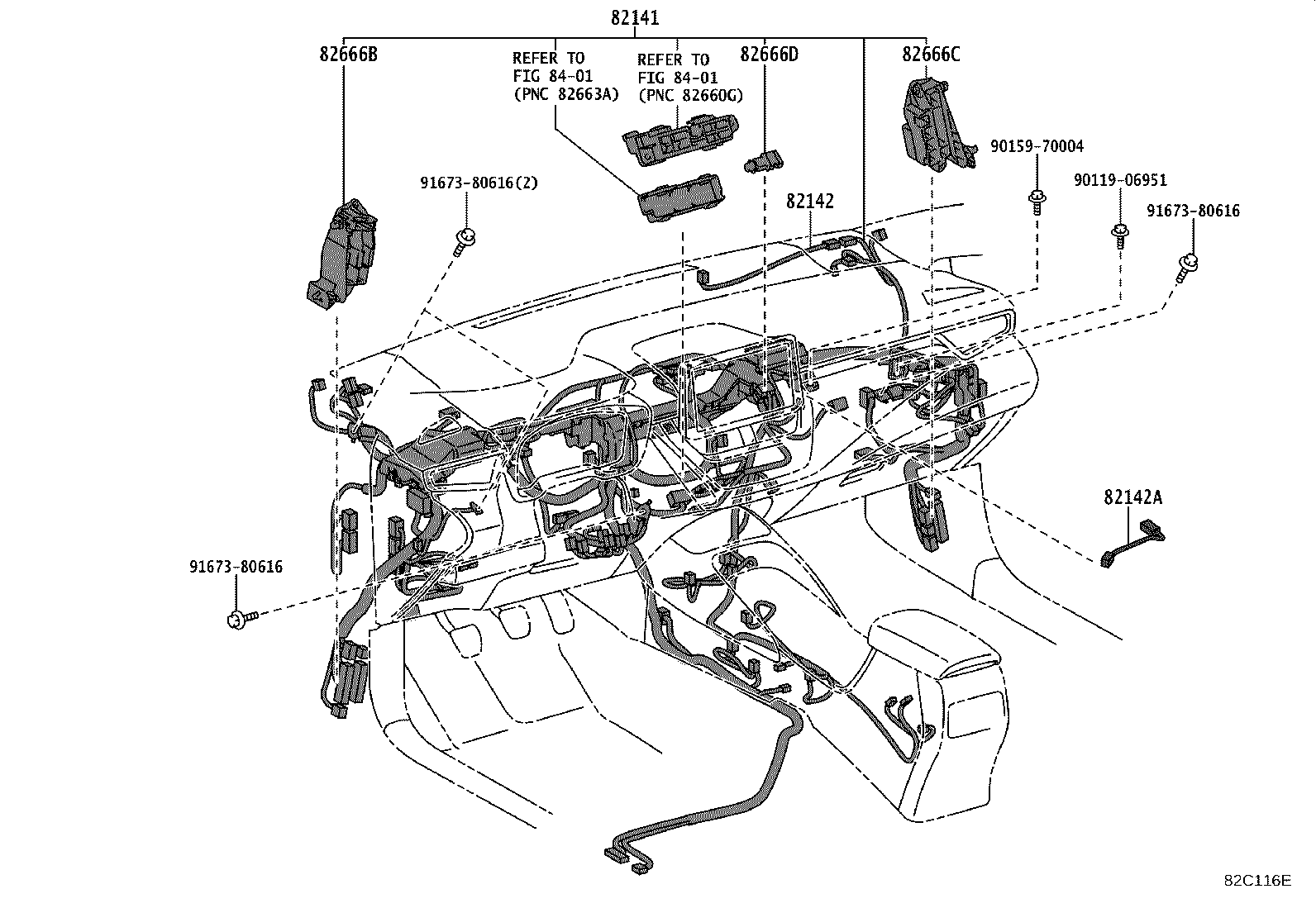 82141

82666B

REFER TO FIG 84-01 (PNC 82663A)

REFER TO FIG 84-01 (PNC 82660G)

82666D

82666C

90159-70004

91673-80616(2)

90119-06951

82142

91673-80616

82142A

91673-80616

82C116E