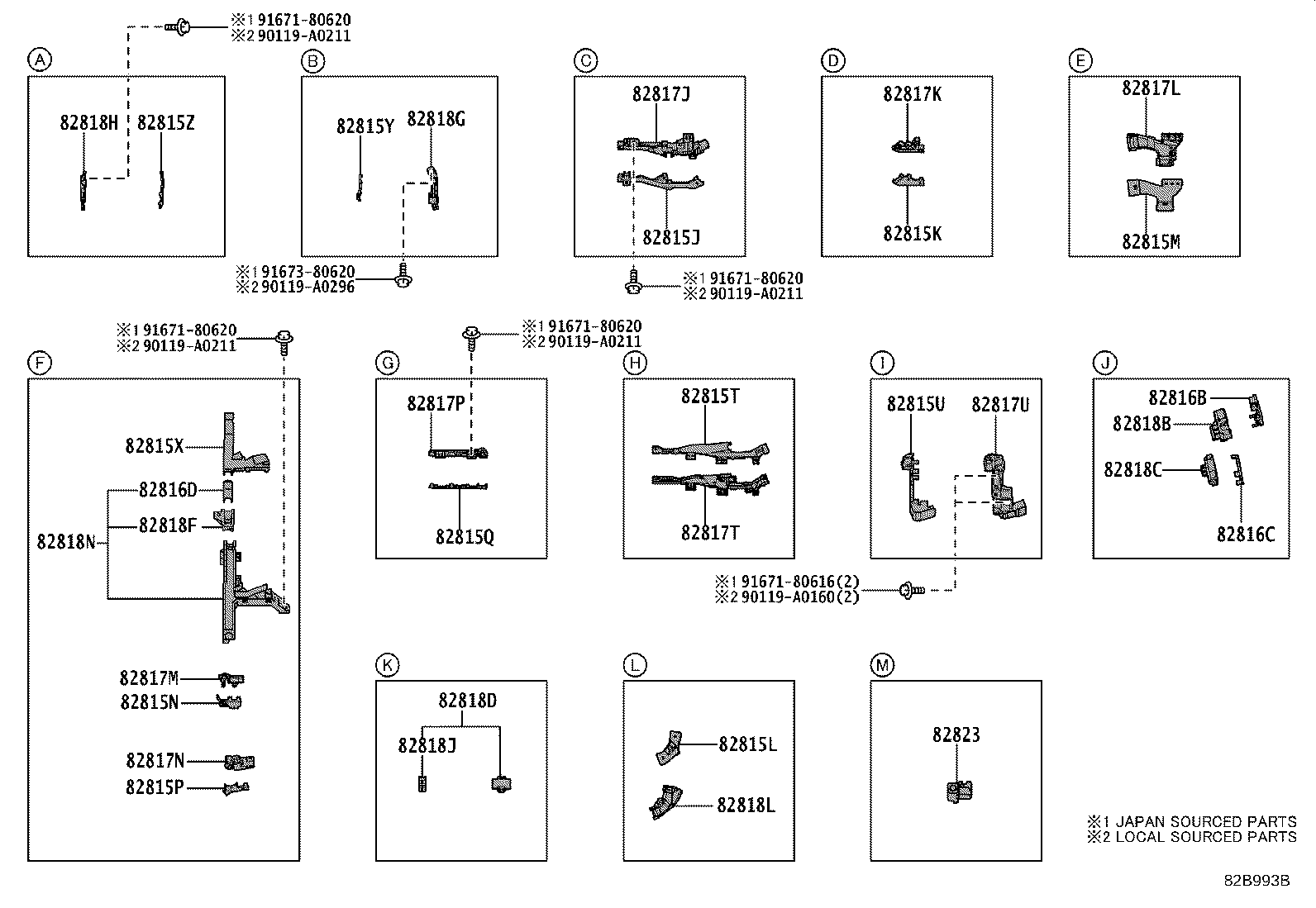 ※1 91671-80620
※2 90119-A0211

A

82818H 82815Z

B

82815Y 82818G

※1 91673-80620
※2 90119-A0296

C

82817J

82815J

※1 91671-80620
※2 90119-A0211

D

82817K

82815K

E

82817L

82815M

※1 91671-80620
※2 90119-A0211

F

82815X
82816D
82818F
82818N
82817M
82815N
82817N
82815P

※1 91671-80620
※2 90119-A0211

G

82817P

82815Q

H

82815T

82817T

I

82815U 82817U

※1 91671-80616(2)
※2 90119-A0160(2)

J

82816B
82818B
82818C
82816C

K

82818D
82818J

L

82815L
82818L

M

82823

※1 JAPAN SOURCED PARTS
※2 LOCAL SOURCED PARTS

82B993B