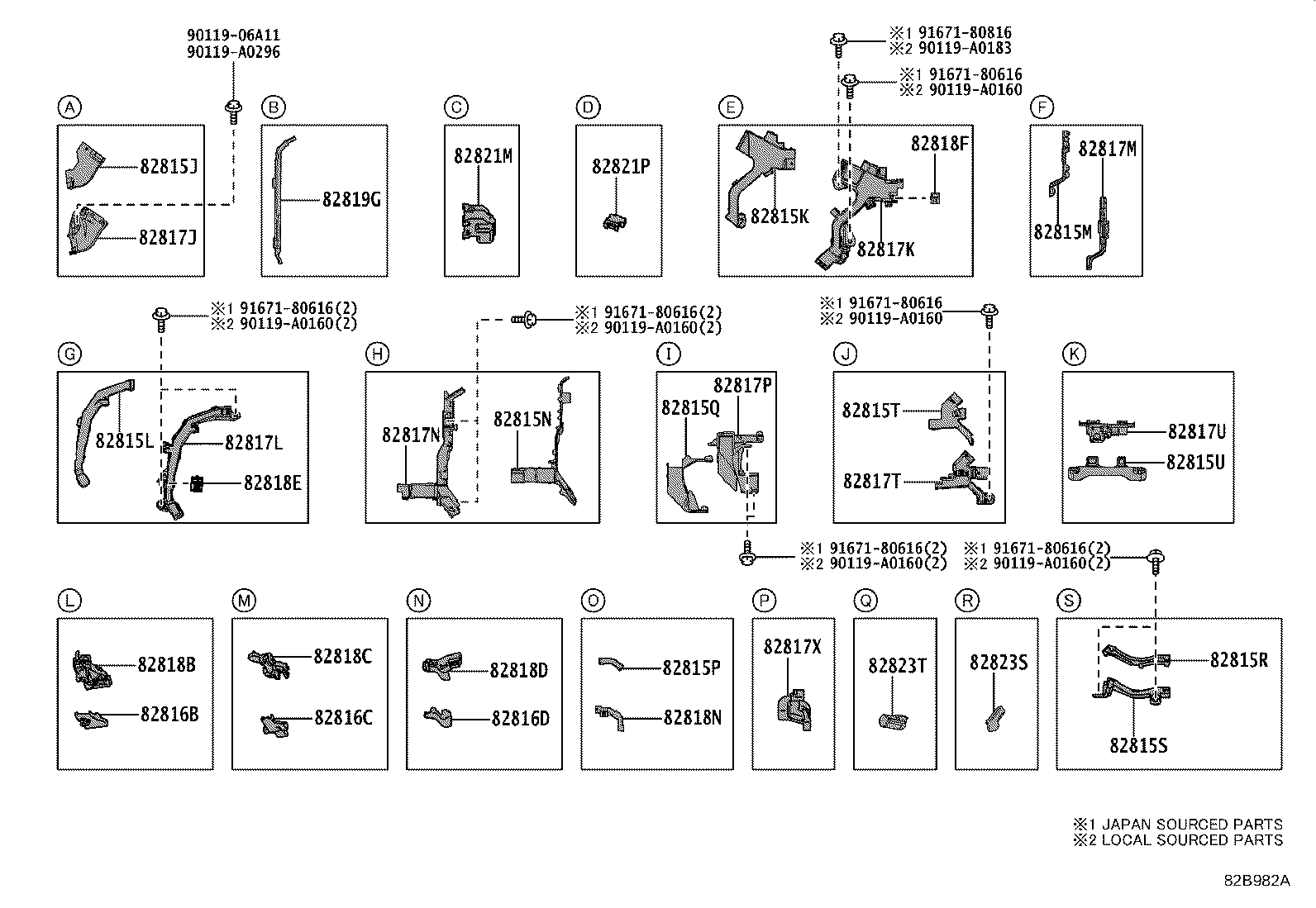 90119-06A11
90119-A0296

※1 91671-80816
※2 90119-A0183

※1 91671-80616
※2 90119-A0160

A
82815J
82817J

B
82819G

C
82821M

D
82821P

E
82818F
82815K
82817K

F
82817M
82815M

※1 91671-80616(2)
※2 90119-A0160(2)

※1 91671-80616(2)
※2 90119-A0160(2)

※1 91671-80616
※2 90119-A0160

G
82815L
82817L
82818E

H
82817N
82815N

I
82817P
82815Q

J
82815T
82817T

K
82817U
82815U

※1 91671-80616(2)
※2 90119-A0160(2)

※1 91671-80616(2)
※2 90119-A0160(2)

L
82818B
82816B

M
82818C
82816C

N
82818D
82816D

O
82815P
82818N

P
82817X

Q
82823T

R
82823S

S
82815R
82815S

※1 JAPAN SOURCED PARTS
※2 LOCAL SOURCED PARTS

82B982A