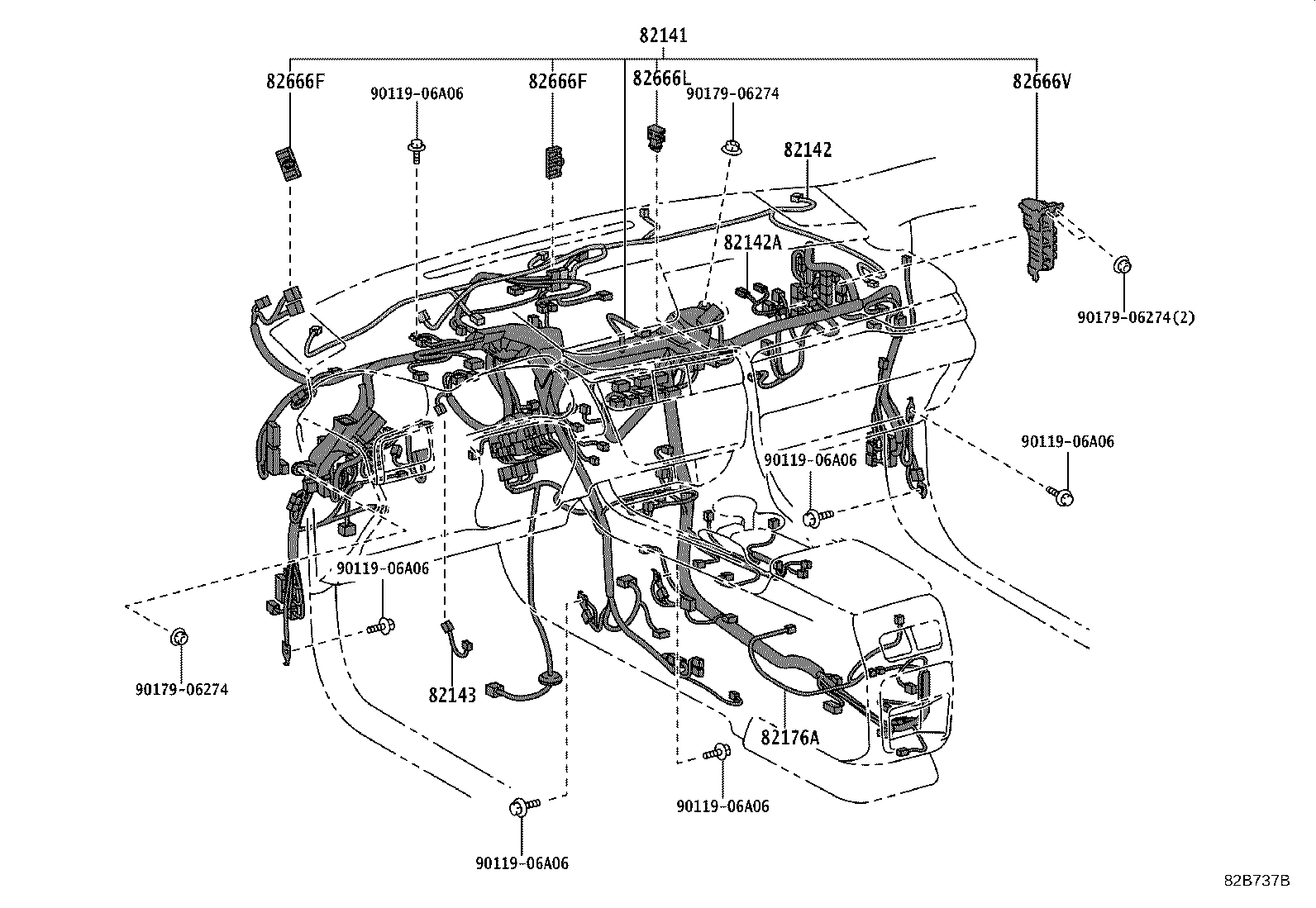 82141

82666F

90119-06A06

82666F

82666L

90179-06274

82666V

82142

82142A

90179-06274(2)

90119-06A06

90119-06A06

90119-06A06

90179-06274

82143

82176A

90119-06A06

90119-06A06

82B737B