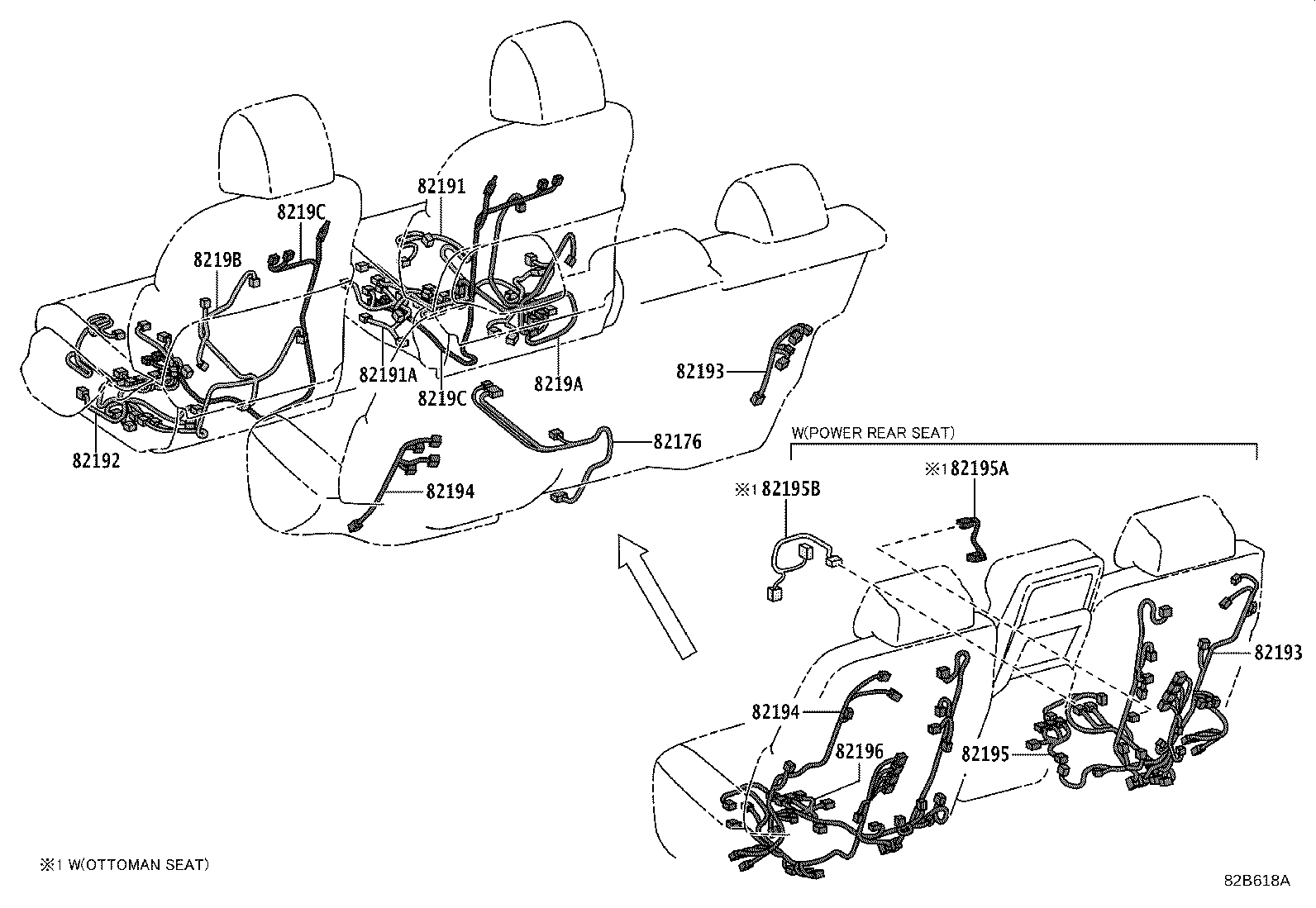 82191
8219C
8219B
82191A
8219C
8219A
82193
82192
82176
82194
W(POWER REAR SEAT)
※1 82195B
※1 82195A
82193
82194
82196
82195
※1 W(OTTOMAN SEAT)
82B618A