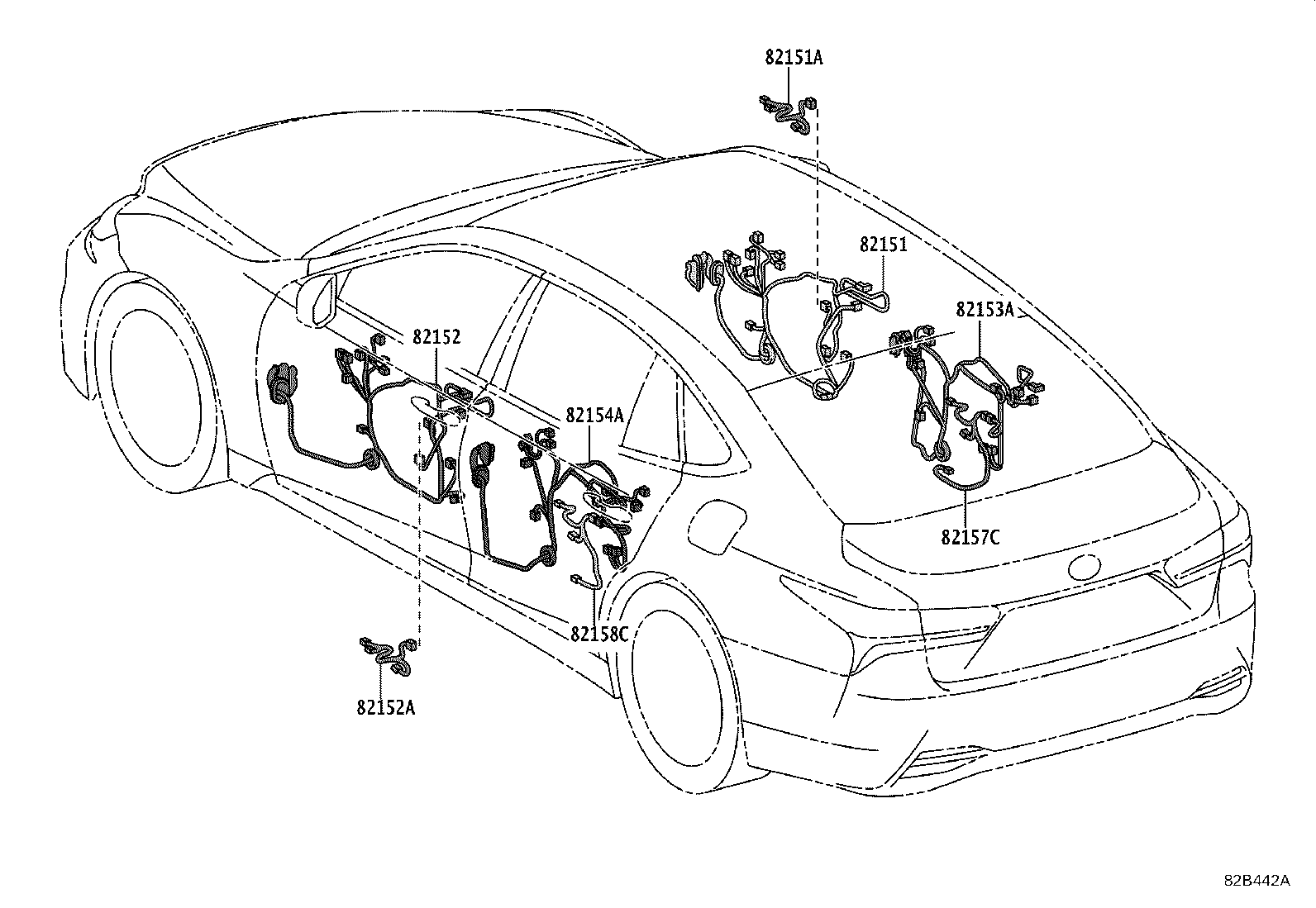 82151A
82151
82153A
82152
82154A
82157C
82158C
82152A
82B442A