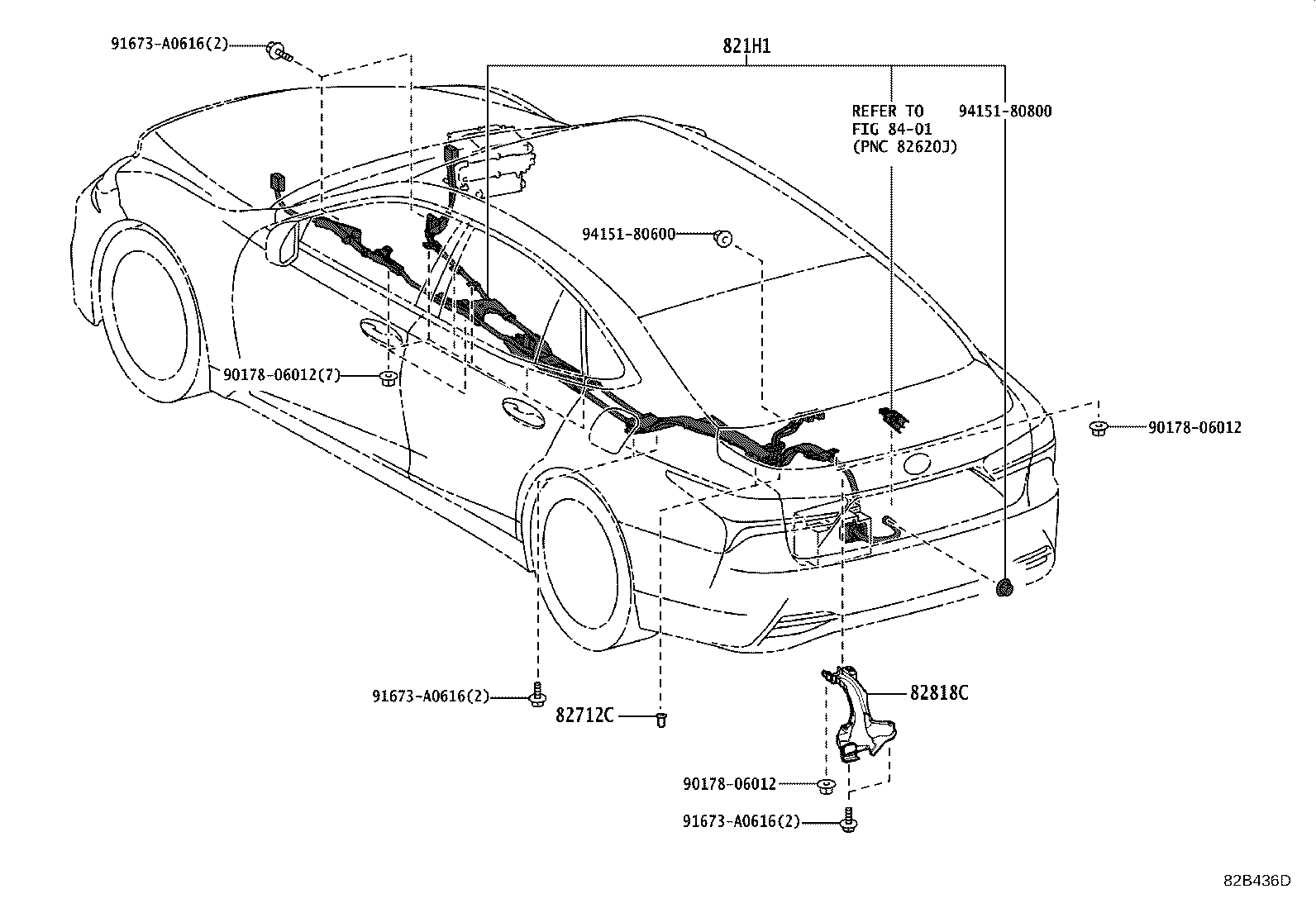 91673-A0616(2)

821H1

REFER TO
FIG 84-01
(PNC 82620J)

94151-80800

94151-80600

90178-06012(7)

90178-06012

91673-A0616(2)

82712C

82818C

90178-06012

91673-A0616(2)

82B436D