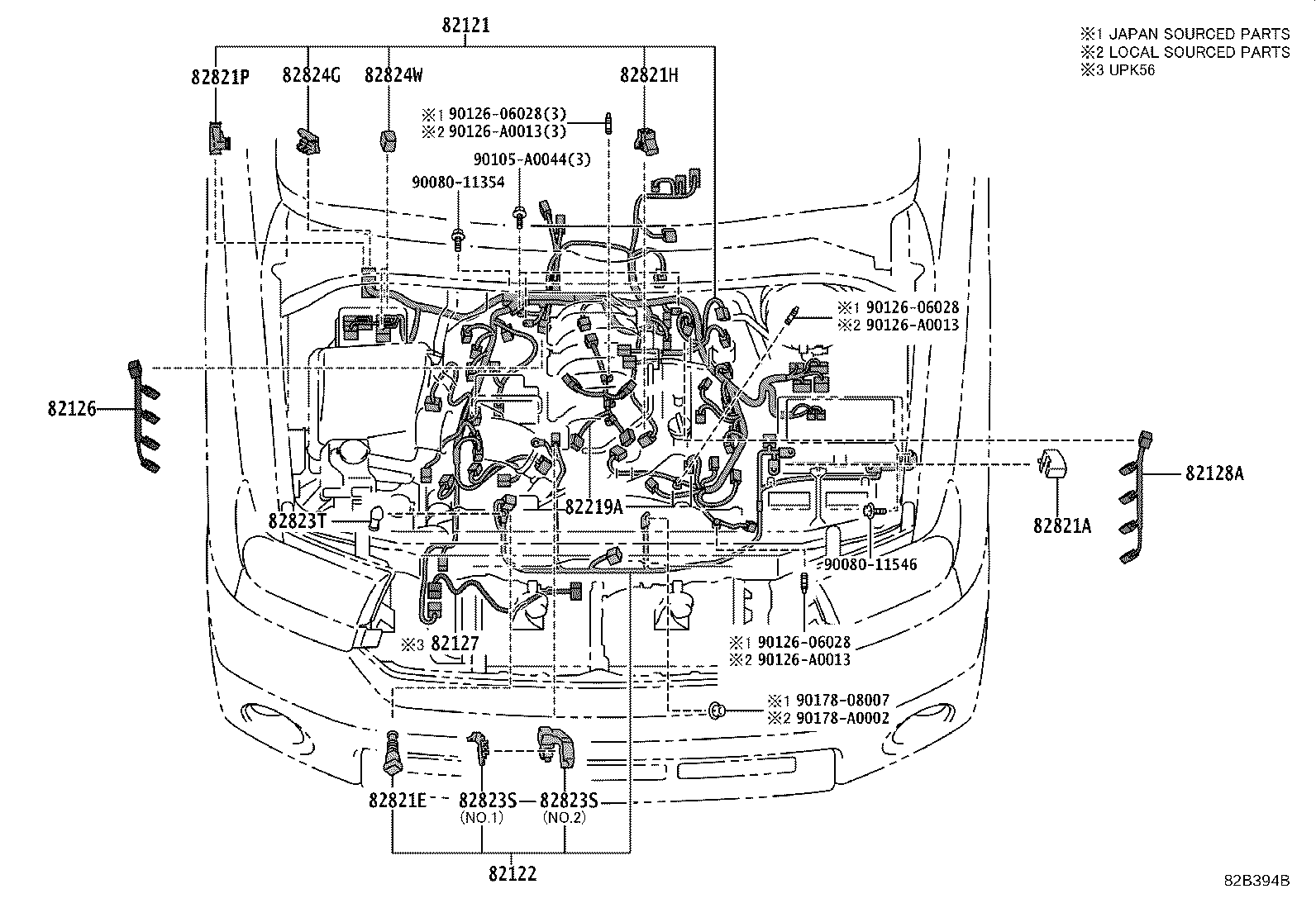 ※1 JAPAN SOURCED PARTS
※2 LOCAL SOURCED PARTS
※3 UPK56

82121

82821P
82824G
82824W
82821H

※1 90126-06028(3)
※2 90126-A0013(3)
90105-A0044(3)
90080-11354

※1 90126-06028
※2 90126-A0013

82126
82128A
82821A
82823T
82219A
90080-11546

※3 82127

※1 90126-06028
※2 90126-A0013

※1 90178-08007
※2 90178-A0002

82821E
82823S
(NO.1)
82823S
(NO.2)

82122

82B394B