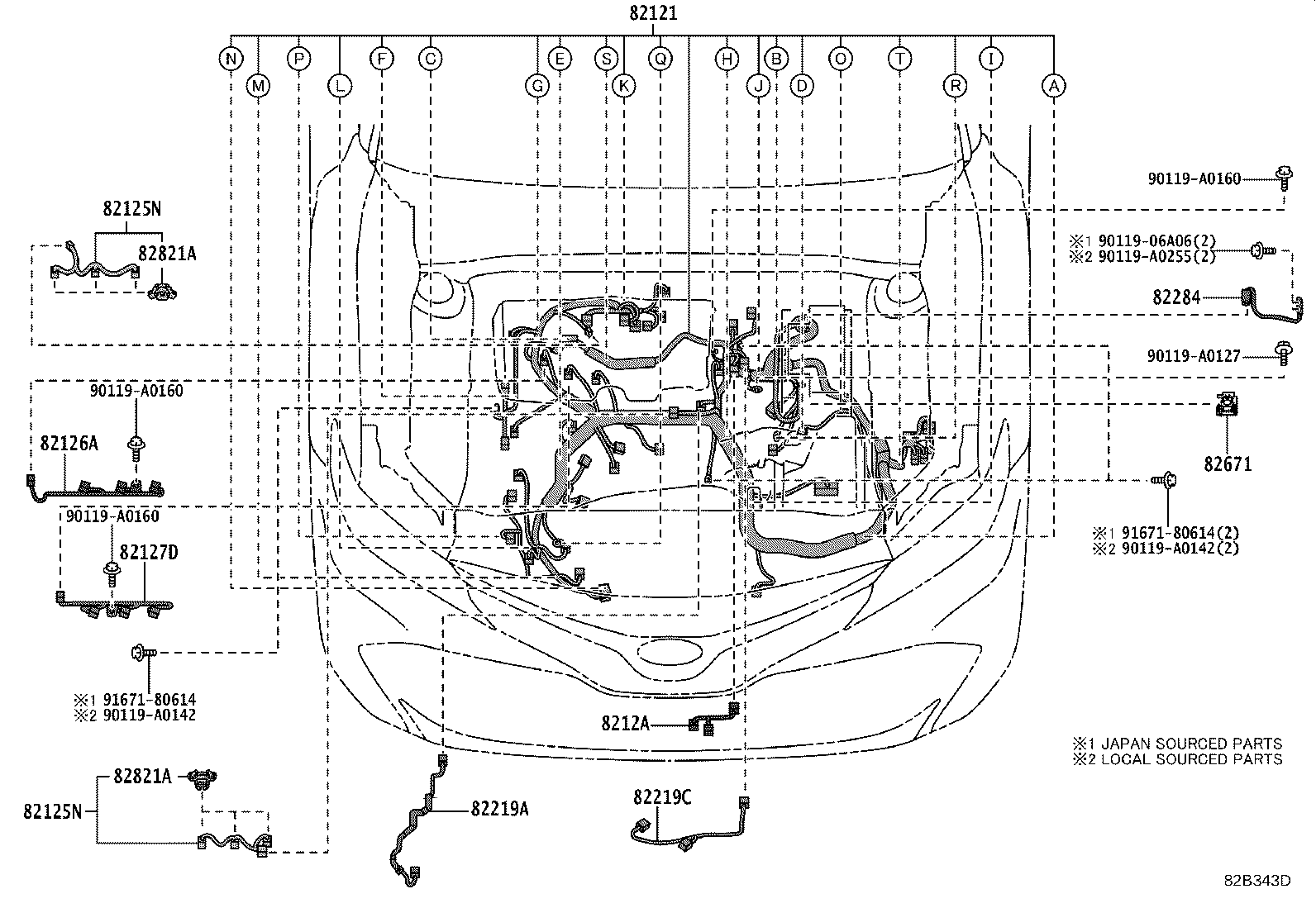 82121

N M P L F C G E S K Q H J B D O T R I A

82125N
82821A

90119-A0160
82126A

90119-A0160
82127D

※1 91671-80614
※2 90119-A0142

82821A
82125N

82219A

8212A

82219C

90119-A0160

※1 90119-06A06(2)
※2 90119-A0255(2)

82284

90119-A0127

82671

※1 91671-80614(2)
※2 90119-A0142(2)

※1 JAPAN SOURCED PARTS
※2 LOCAL SOURCED PARTS

82B343D