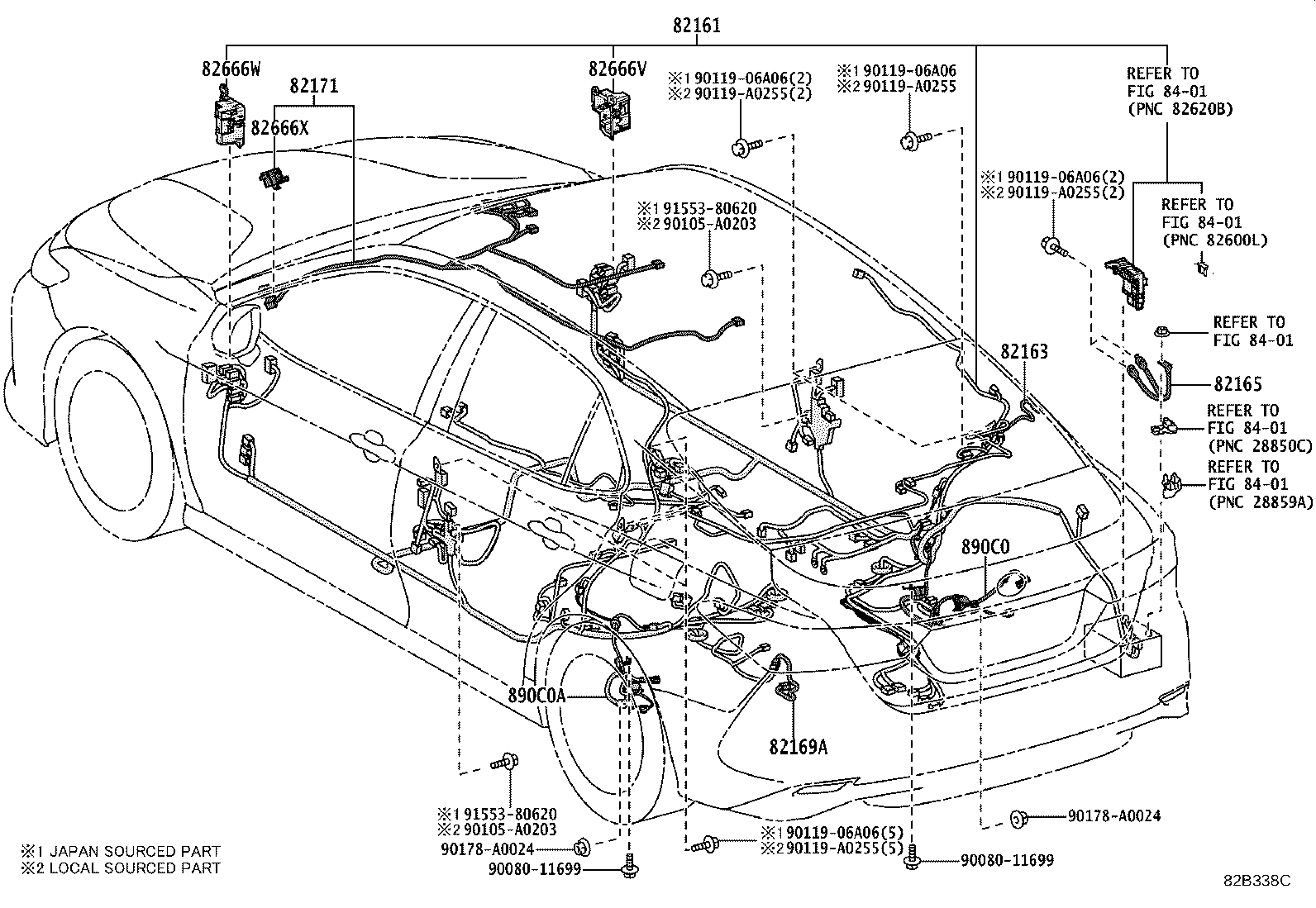 82161

82666W

82171

82666X

82666V

※1 90119-06A06(2)
※2 90119-A0255(2)

※1 90119-06A06
※2 90119-A0255

REFER TO
FIG 84-01
(PNC 82620B)

※1 90119-06A06(2)
※2 90119-A0255(2)

REFER TO
FIG 84-01
(PNC 82600L)

※1 91553-80620
※2 90105-A0203

REFER TO
FIG 84-01

82163

82165

REFER TO
FIG 84-01
(PNC 28850C)

REFER TO
FIG 84-01
(PNC 28859A)

890C0

890C0A

82169A

※1 91553-80620
※2 90105-A0203

90178-A0024

90080-11699

※1 90119-06A06(5)
※2 90119-A0255(5)

90178-A0024

90080-11699

※1 JAPAN SOURCED PART
※2 LOCAL SOURCED PART

82B338C