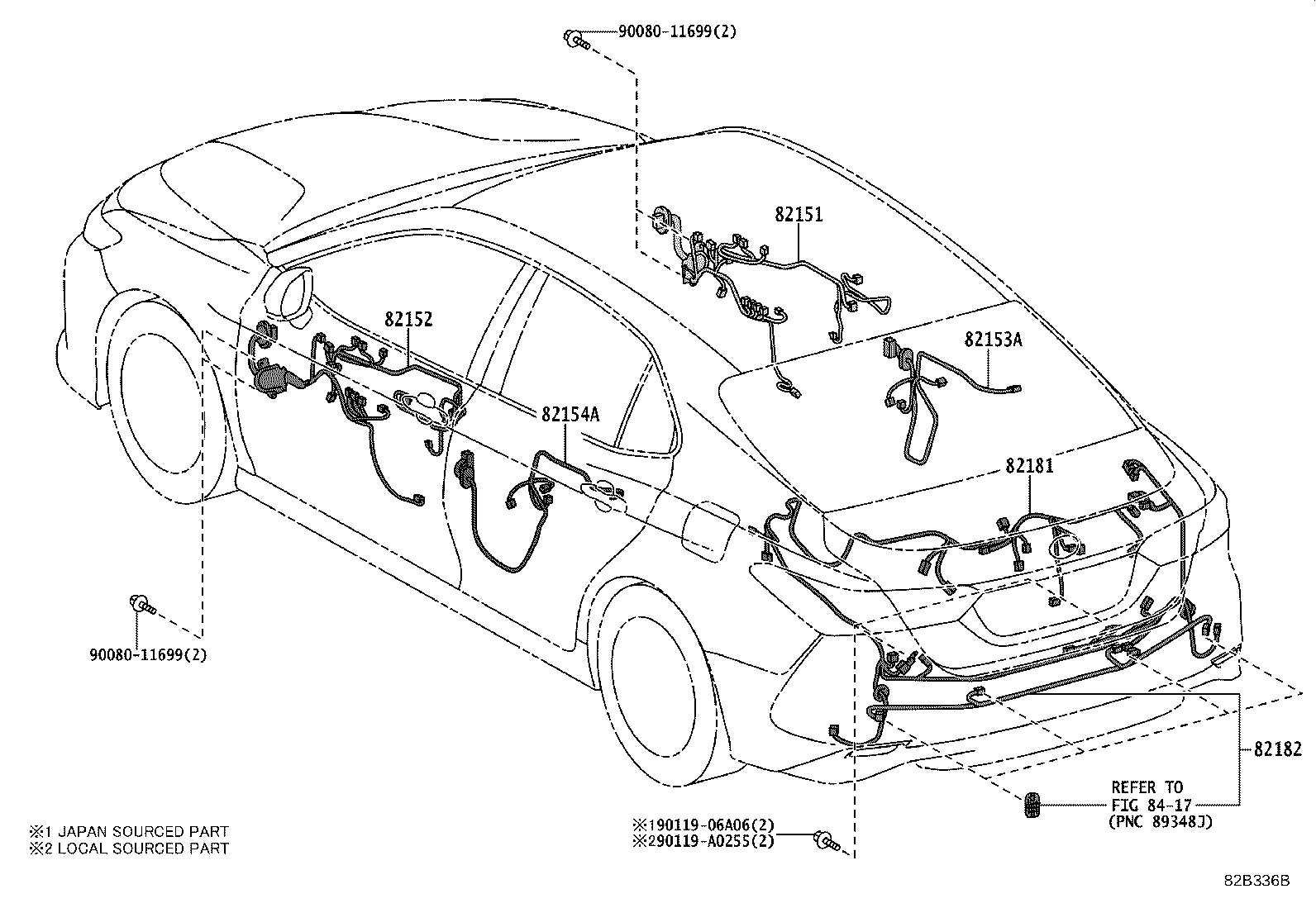 90080-11699(2)

82151

82152

82153A

82154A

82181

90080-11699(2)

82182

REFER TO
FIG 84-17
(PNC 89348J)

※1 JAPAN SOURCED PART
※2 LOCAL SOURCED PART

※190119-06A06(2)
※290119-A0255(2)

82B336B