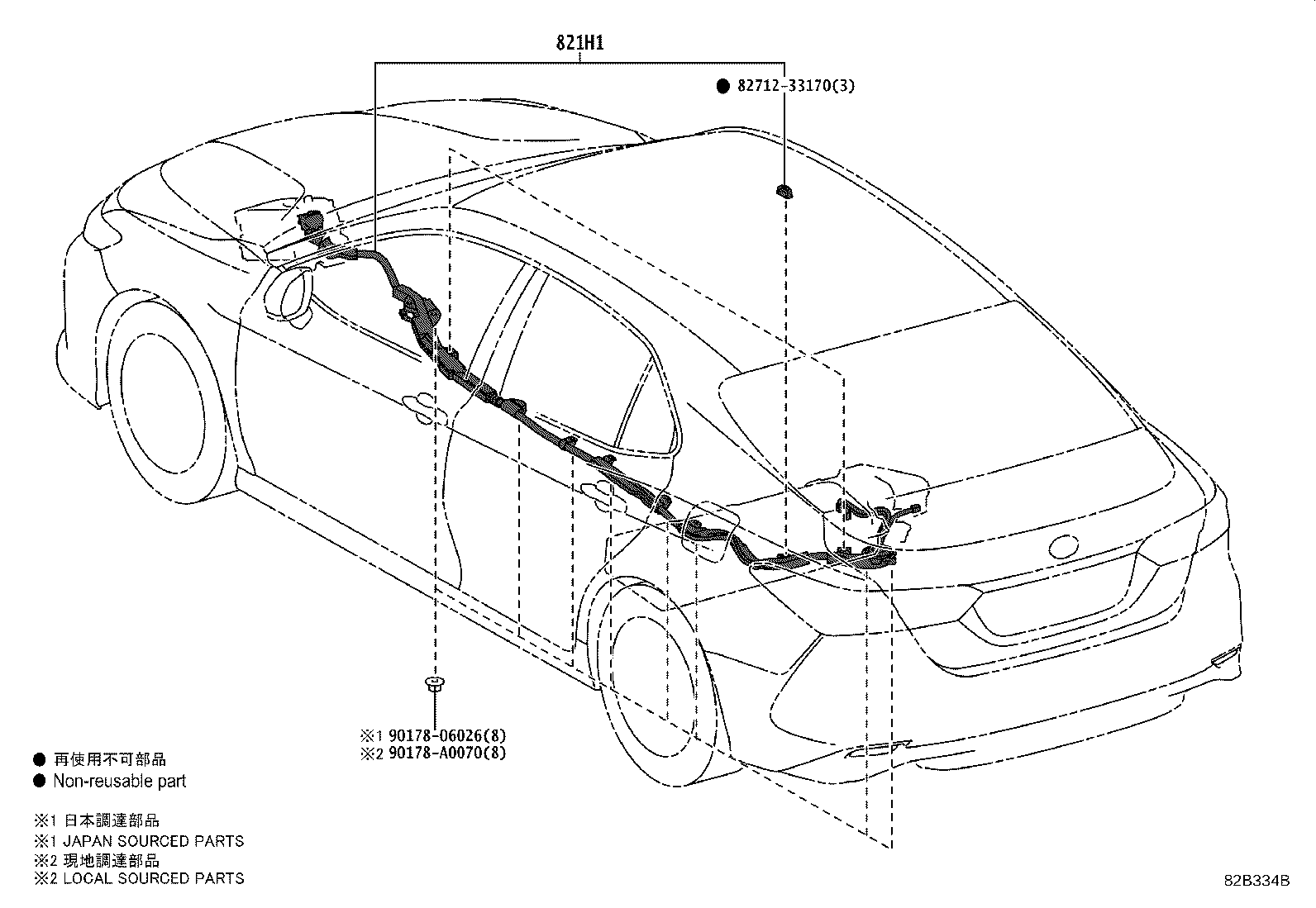 821H1

● 82712-33170(3)

※1 90178-06026(8)
※2 90178-A0070(8)

● 再使用不可部品
● Non-reusable part

※1 日本調達部品
※1 JAPAN SOURCED PARTS
※2 現地調達部品
※2 LOCAL SOURCED PARTS

82B334B