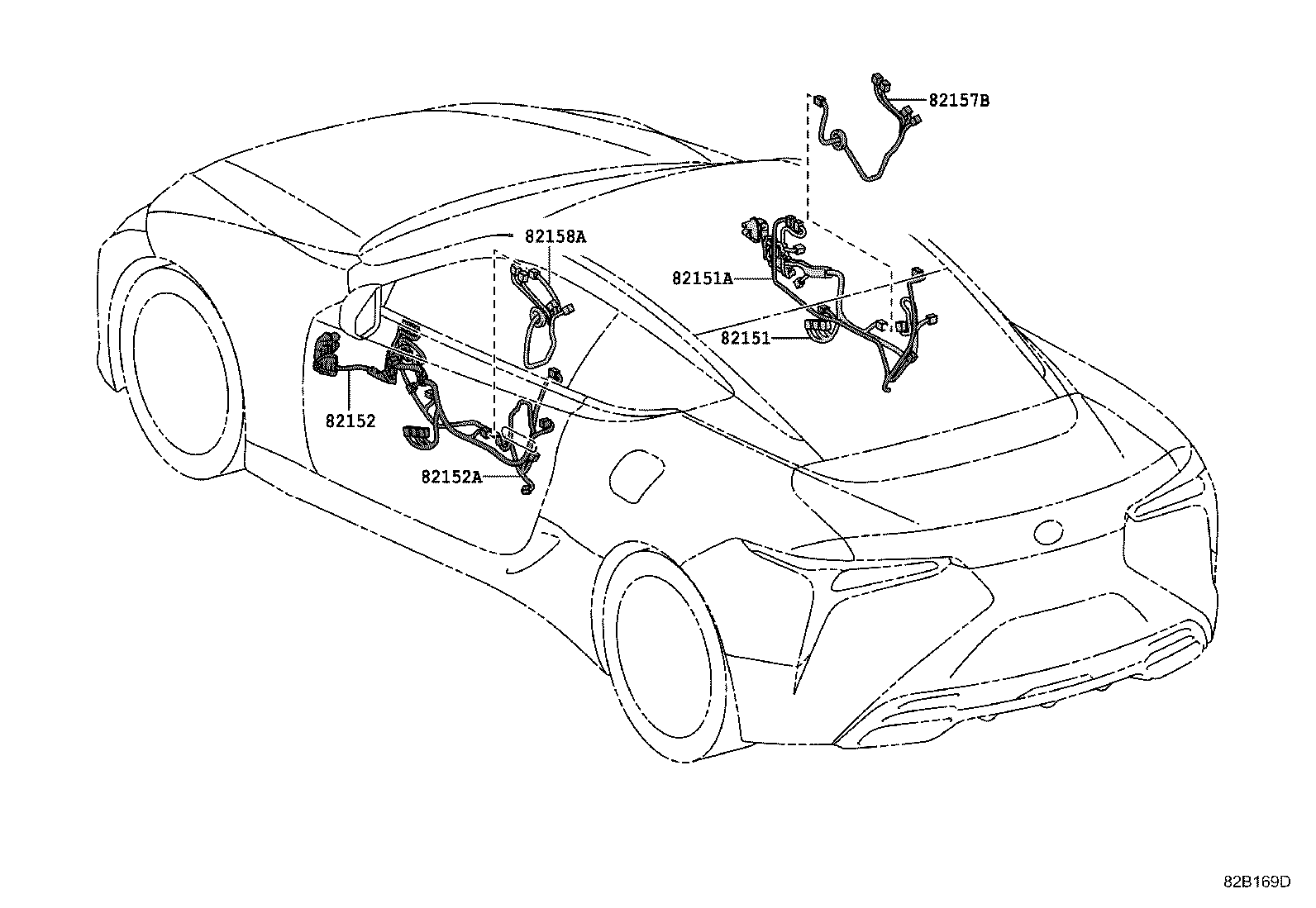 82157B

82158A

82151A

82151

82152

82152A

82B169D