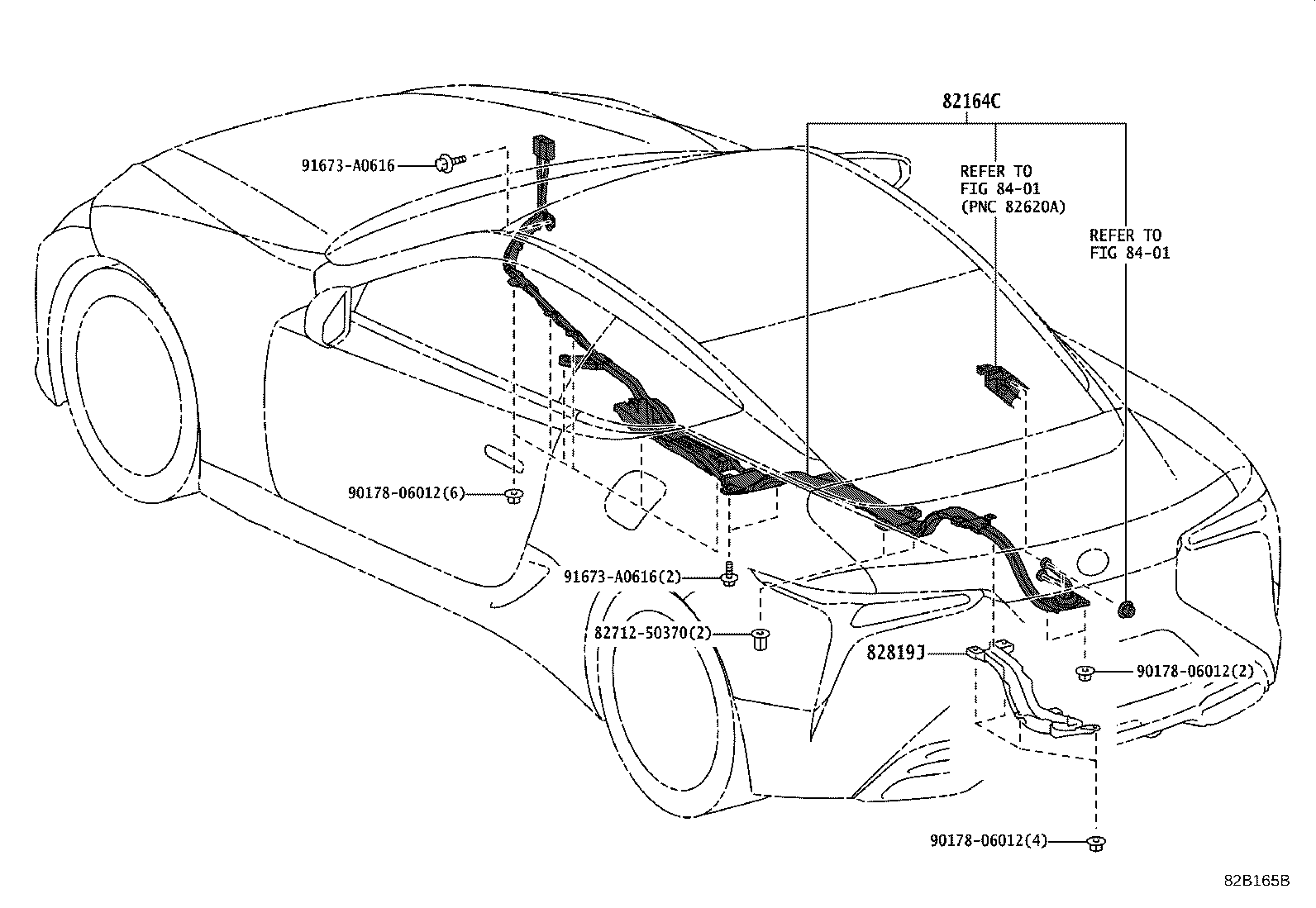 82164C

91673-A0616

REFER TO
FIG 84-01
(PNC 82620A)

REFER TO
FIG 84-01

90178-06012(6)

91673-A0616(2)

82712-50370(2)

82819J

90178-06012(2)

90178-06012(4)

82B165B