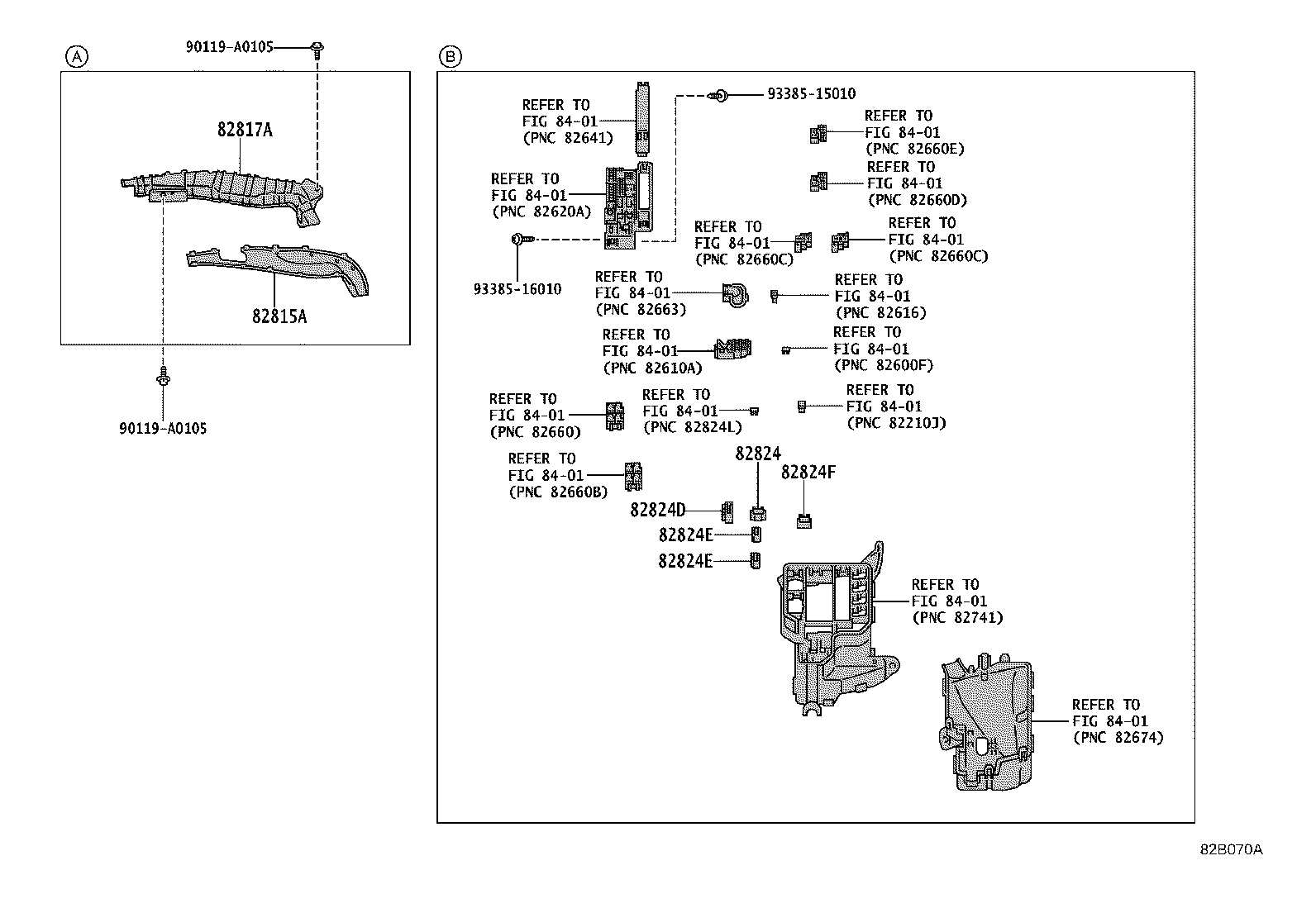 A

90119-A0105

82817A

82815A

90119-A0105

B

REFER TO
FIG 84-01
(PNC 82641)

93385-15010

REFER TO
FIG 84-01
(PNC 82660E)

REFER TO
FIG 84-01
(PNC 82660D)

REFER TO
FIG 84-01
(PNC 82620A)

REFER TO
FIG 84-01
(PNC 82660C)

REFER TO
FIG 84-01
(PNC 82660C)

93385-16010

REFER TO
FIG 84-01
(PNC 82663)

REFER TO
FIG 84-01
(PNC 82616)

REFER TO
FIG 84-01
(PNC 82610A)

REFER TO
FIG 84-01
(PNC 82600F)

REFER TO
FIG 84-01
(PNC 82660)

REFER TO
FIG 84-01
(PNC 82824L)

REFER TO
FIG 84-01
(PNC 82210J)

REFER TO
FIG 84-01
(PNC 82660B)

82824

82824F

82824D

82824E

82824E

REFER TO
FIG 84-01
(PNC 82741)

REFER TO
FIG 84-01
(PNC 82674)

82B070A