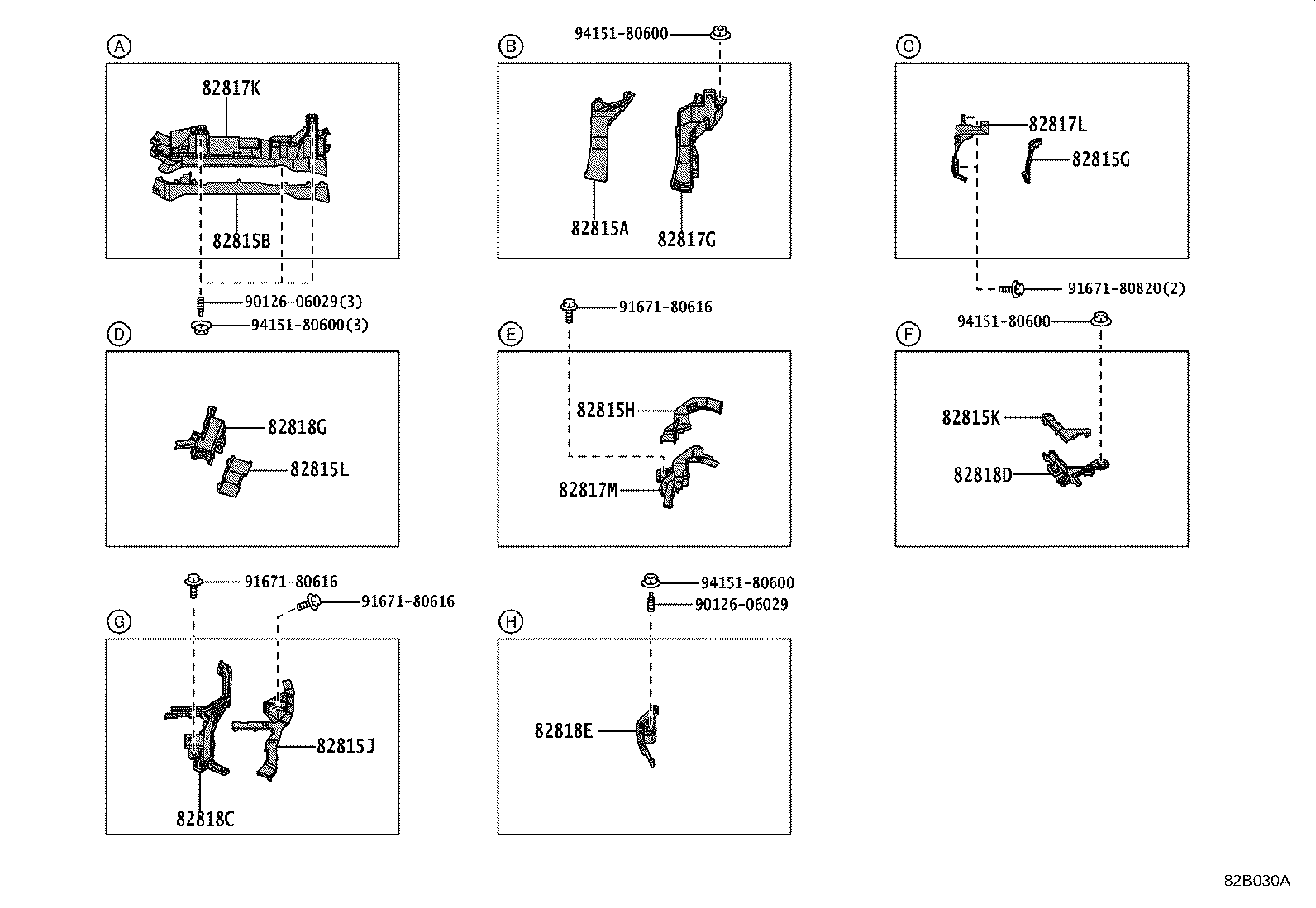 A
82817K
82815B
90126-06029(3)
94151-80600(3)

B
94151-80600
82815A
82817G

C
82817L
82815G
91671-80820(2)

D
82818G
82815L

E
91671-80616
82815H
82817M

F
94151-80600
82815K
82818D

G
91671-80616
91671-80616
82815J
82818C

H
94151-80600
90126-06029
82818E

82B030A