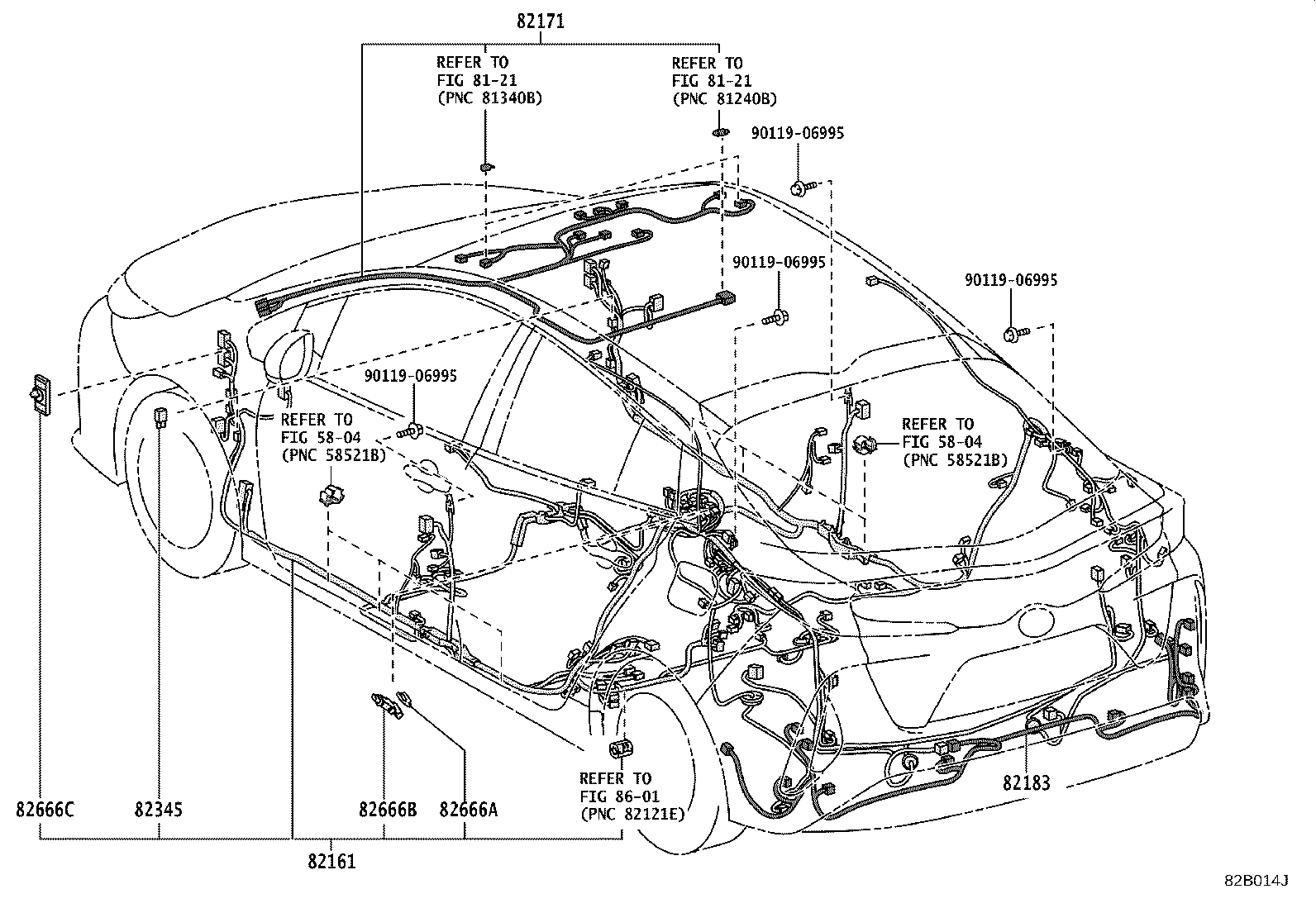 82171

REFER TO
FIG 81-21
(PNC 81340B)

REFER TO
FIG 81-21
(PNC 81240B)

90119-06995

90119-06995

90119-06995

90119-06995

REFER TO
FIG 58-04
(PNC 58521B)

REFER TO
FIG 58-04
(PNC 58521B)

REFER TO
FIG 86-01
(PNC 82121E)

82183

82666C

82345

82666B

82666A

82161

82B014J