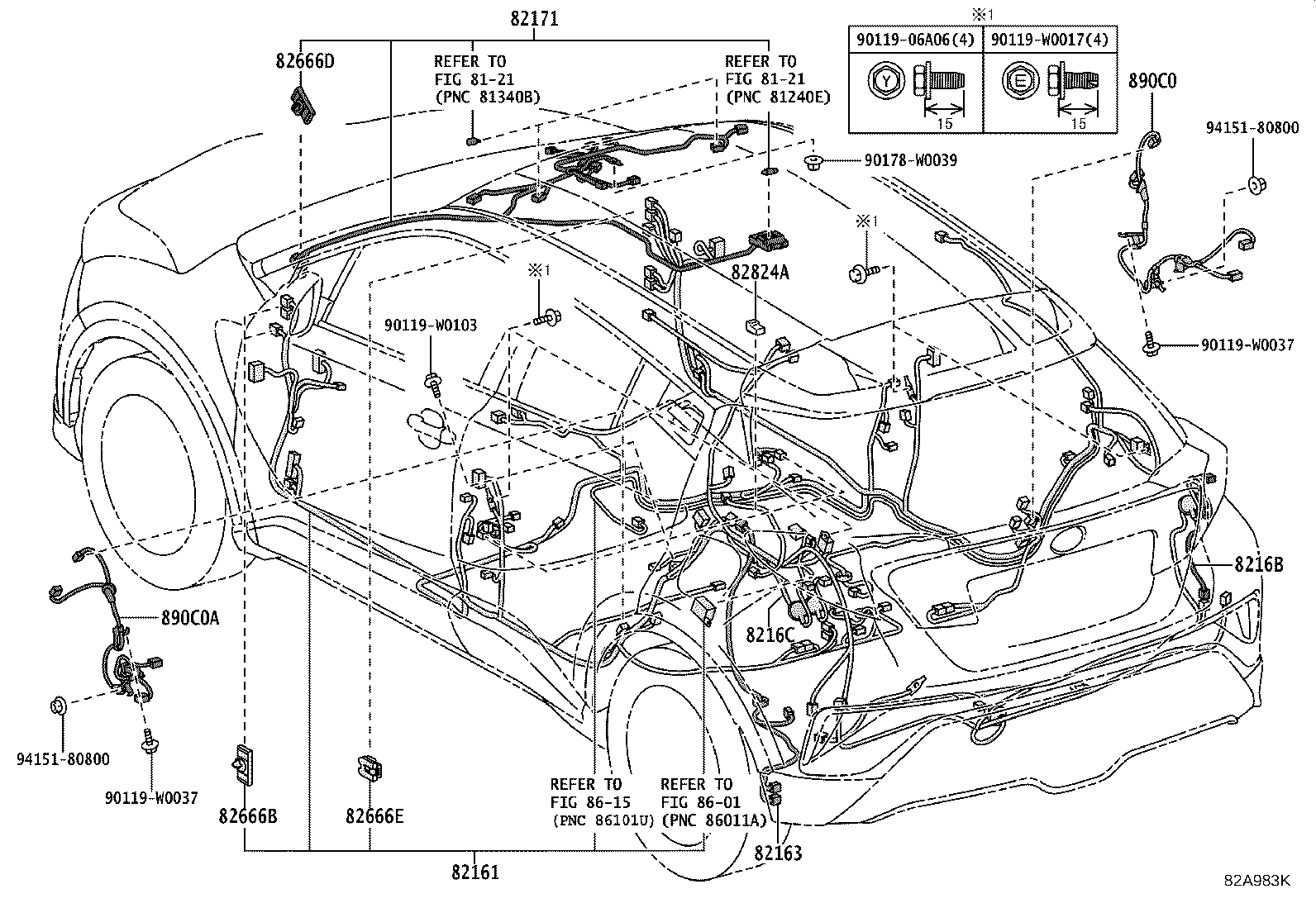 82171

82666D

REFER TO
FIG 81-21
(PNC 81340B)

REFER TO
FIG 81-21
(PNC 81240E)

※1

| 90119-06A06(4) | 90119-W0017(4) |
|---|---|
| Y 15 | E 15 |

890C0

94151-80800

90178-W0039

※1

82824A

※1

90119-W0103

90119-W0037

8216B

890C0A

8216C

94151-80800

90119-W0037

82666B

82666E

REFER TO
FIG 86-15
(PNC 86101U)

REFER TO
FIG 86-01
(PNC 86011A)

82163

82161

82A983K